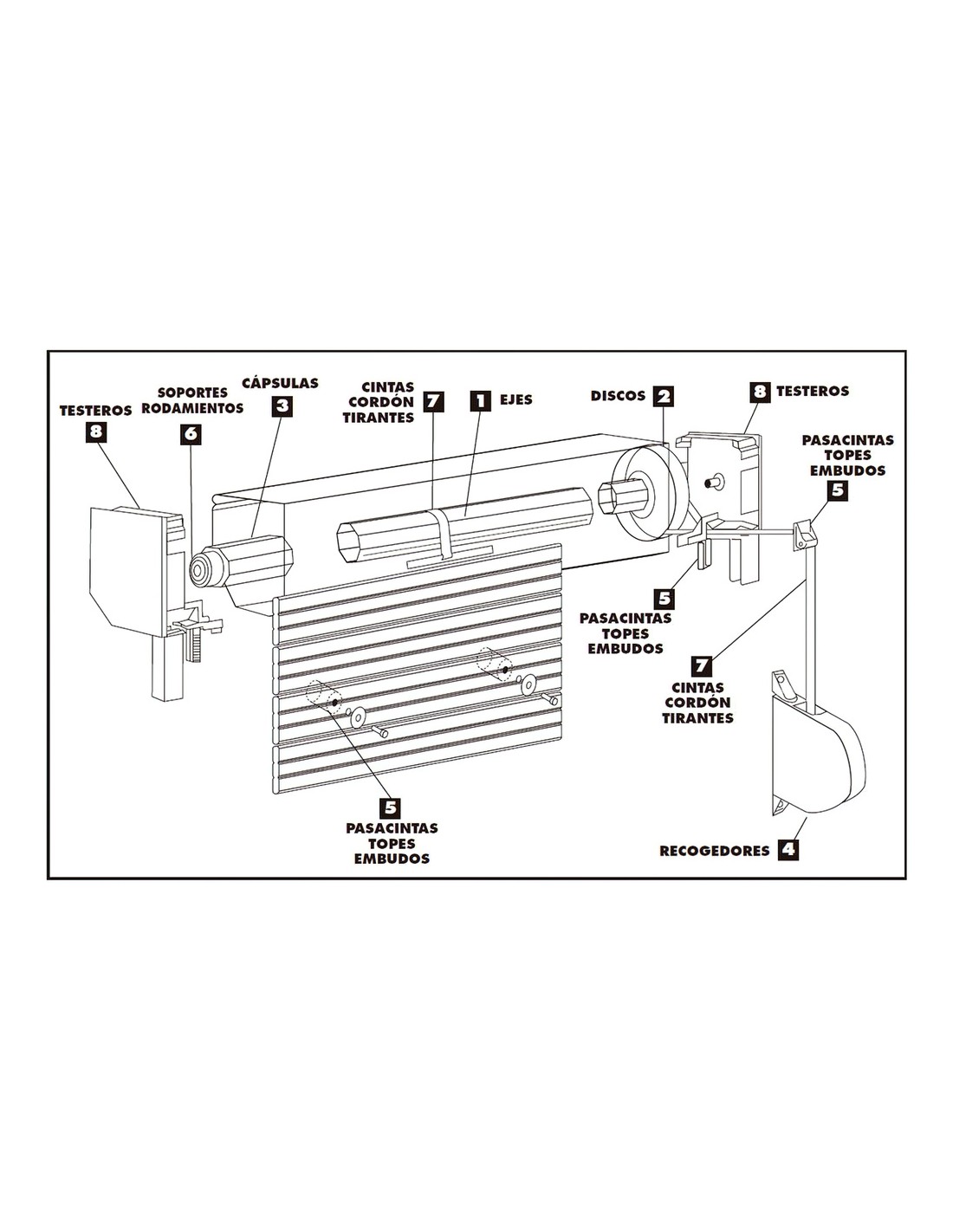 TESTEROS
8

SOPORTES
RODAMIENTOS
6

CÁPSULAS
3

CINTAS
CORDÓN
TIRANTES
7

1 EJES

DISCOS 2

8 TESTEROS

PASACINTAS
TOPES
EMBUDOS
5

5
PASACINTAS
TOPES
EMBUDOS

7
CINTAS
CORDÓN
TIRANTES

5
PASACINTAS
TOPES
EMBUDOS

RECOGEDORES 4