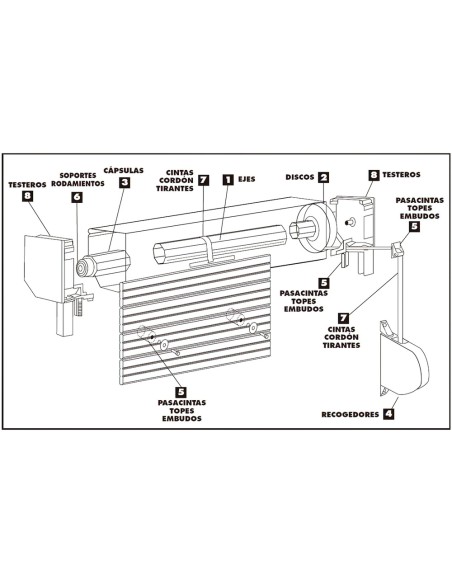 TESTEROS
8

SOPORTES
RODAMIENTOS
6

CÁPSULAS
3

CINTAS
CORDÓN
TIRANTES
7

1 EJES

DISCOS 2

8 TESTEROS

PASACINTAS
TOPES
EMBUDOS
5

5
PASACINTAS
TOPES
EMBUDOS

7
CINTAS
CORDÓN
TIRANTES

5
PASACINTAS
TOPES
EMBUDOS

RECOGEDORES 4