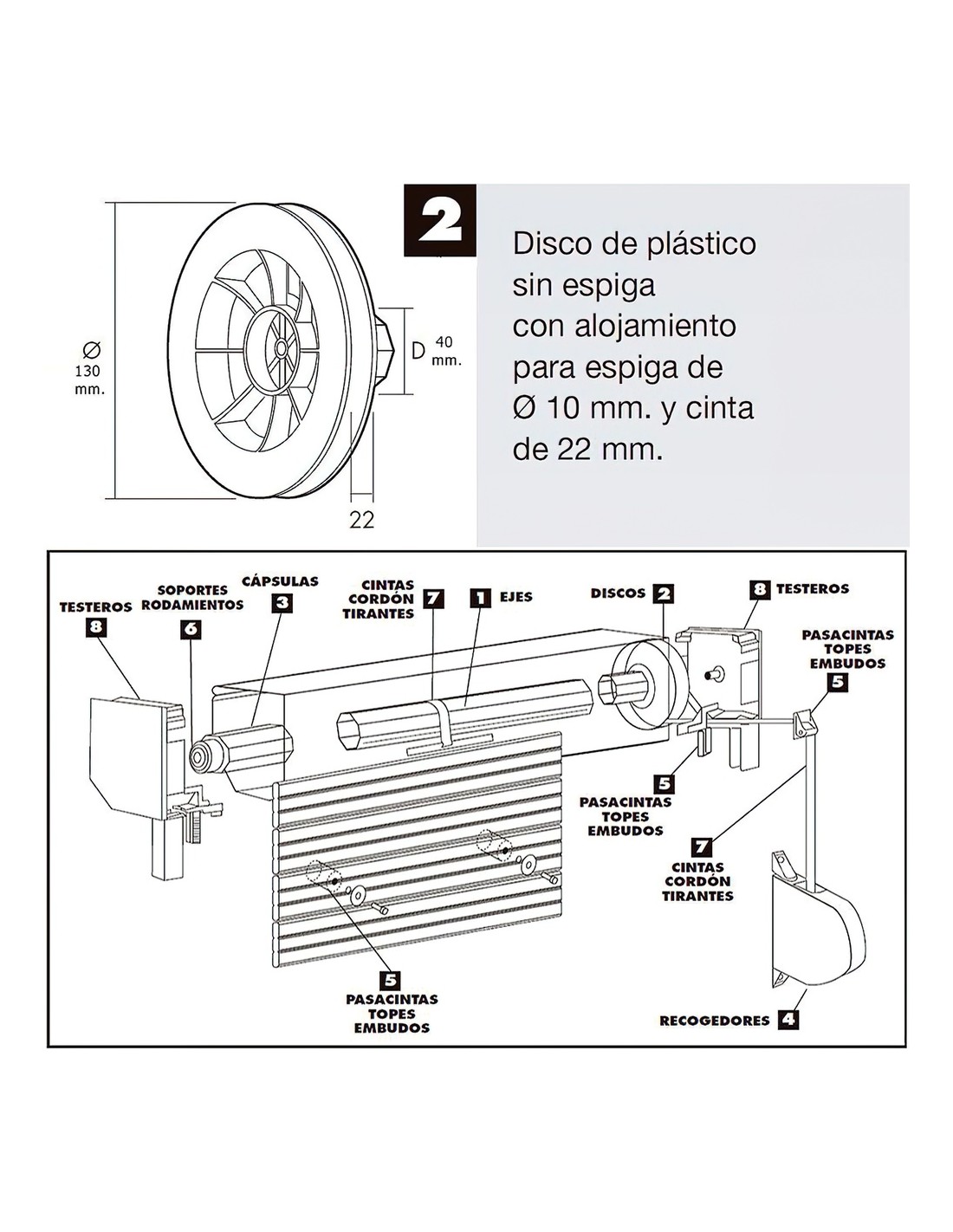 Ø
130
mm.

D 40
mm.

22

2

Disco de plástico sin espiga con alojamiento para espiga de Ø 10 mm. y cinta de 22 mm.

TESTEROS 8

SOPORTES RODAMIENTOS 6

CÁPSULAS 3

CINTAS CORDÓN TIRANTES 7

1 EJES

DISCOS 2

8 TESTEROS

PASACINTAS TOPES EMBUDOS 5

5 PASACINTAS TOPES EMBUDOS

7 CINTAS CORDÓN TIRANTES

5 PASACINTAS TOPES EMBUDOS

RECOGEDORES 4