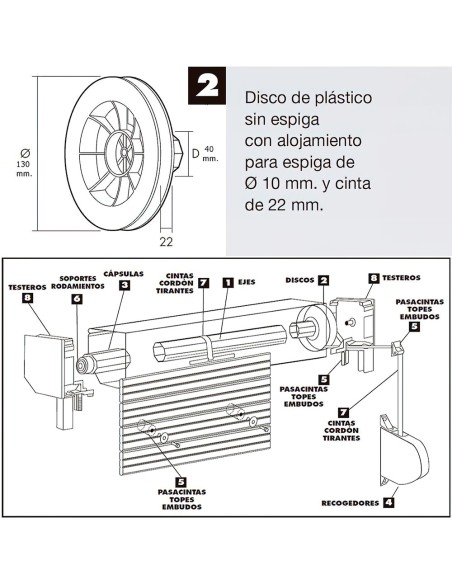 Ø
130
mm.

D 40
mm.

22

2

Disco de plástico sin espiga con alojamiento para espiga de Ø 10 mm. y cinta de 22 mm.

TESTEROS
8

SOPORTES
RODAMIENTOS
6

CÁPSULAS
3

CINTAS
CORDÓN
TIRANTES
7

1 EJES

DISCOS 2

8 TESTEROS

PASACINTAS
TOPES
EMBUDOS
5

5
PASACINTAS
TOPES
EMBUDOS

7
CINTAS
CORDÓN
TIRANTES

5
PASACINTAS
TOPES
EMBUDOS

RECOGEDORES 4