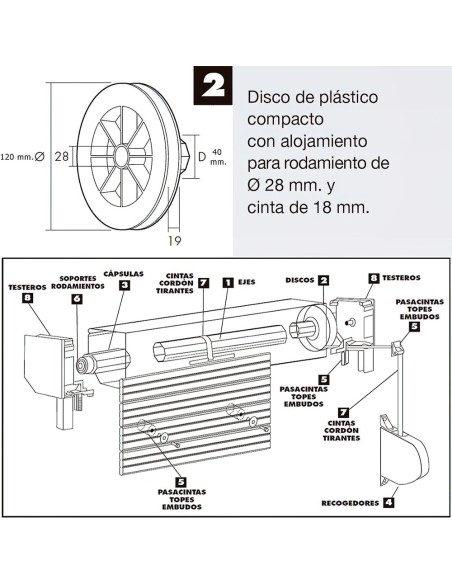 120 mm. Ø
28
D
40 mm.
19

2

Disco de plástico compacto con alojamiento para rodamiento de Ø 28 mm. y cinta de 18 mm.

TESTEROS 8
SOPORTES RODAMIENTOS 6
CÁPSULAS 3
CINTAS CORDÓN TIRANTES 7
1 EJES
DISCOS 2
8 TESTEROS
PASACINTAS TOPES EMBUDOS 5
5 PASACINTAS TOPES EMBUDOS
7 CINTAS CORDÓN TIRANTES
5 PASACINTAS TOPES EMBUDOS
RECOGEDORES 4