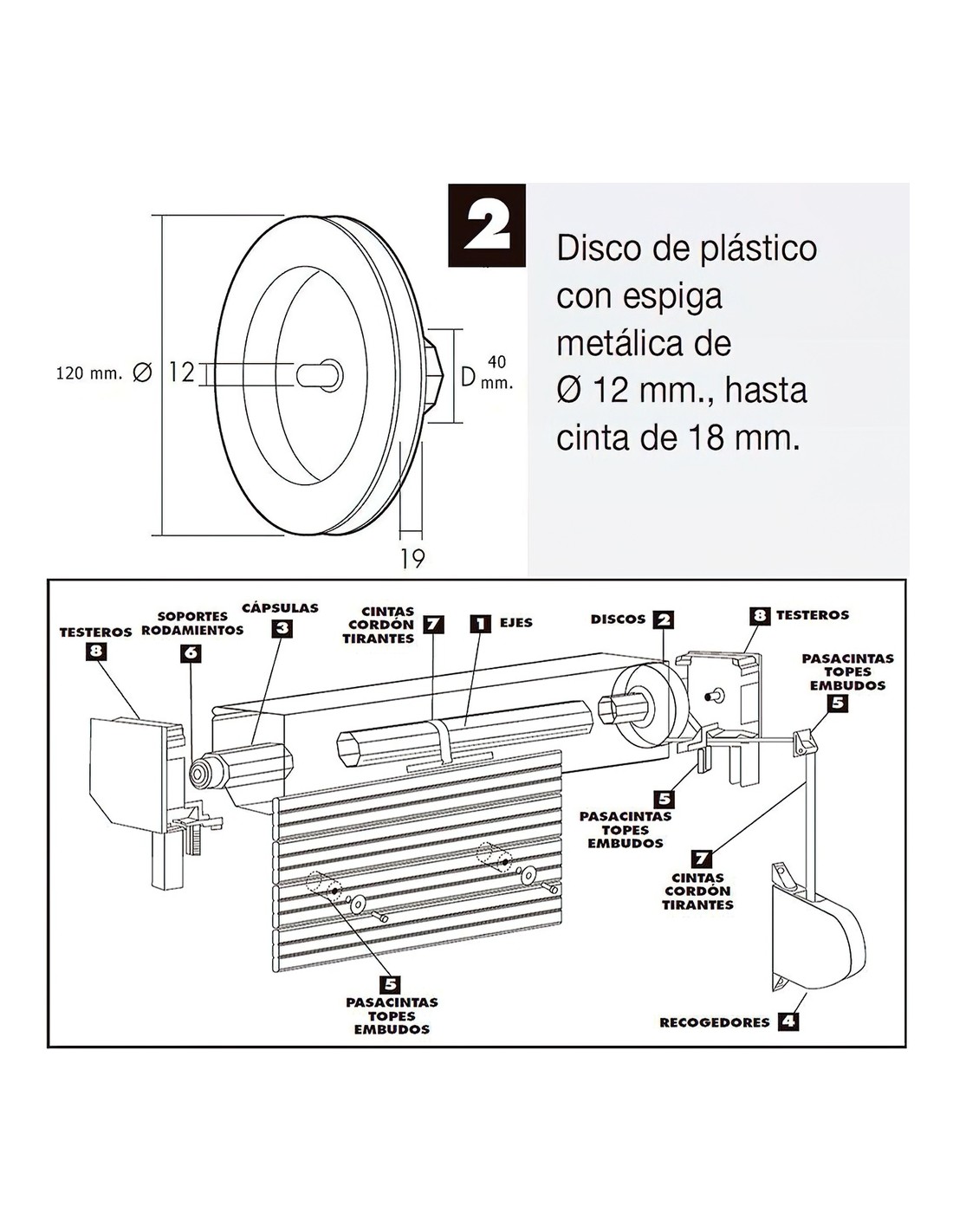 120 mm. Ø 12

D 40 mm.

19

2

Disco de plástico con espiga metálica de Ø 12 mm., hasta cinta de 18 mm.

TESTEROS 8

SOPORTES RODAMIENTOS 6

CÁPSULAS 3

CINTAS CORDÓN TIRANTES 7

1 EJES

DISCOS 2

8 TESTEROS

PASACINTAS TOPES EMBUDOS 5

5 PASACINTAS TOPES EMBUDOS

7 CINTAS CORDÓN TIRANTES

5 PASACINTAS TOPES EMBUDOS

RECOGEDORES 4