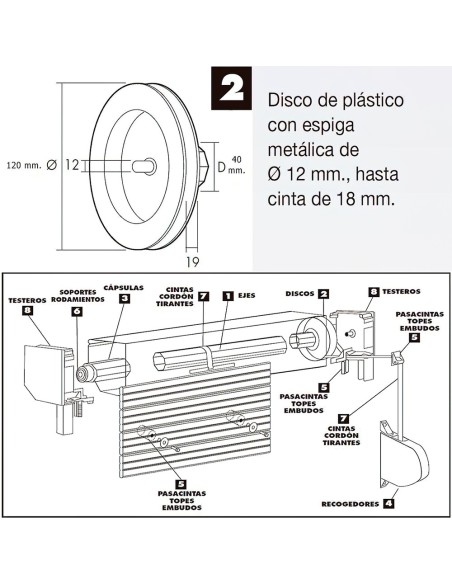 120 mm. Ø 12

D 40 mm.

19

2

Disco de plástico con espiga metálica de Ø 12 mm., hasta cinta de 18 mm.

TESTEROS 8

SOPORTES RODAMIENTOS 6

CÁPSULAS 3

CINTAS CORDÓN TIRANTES 7

1 EJES

DISCOS 2

8 TESTEROS

PASACINTAS TOPES EMBUDOS 5

5 PASACINTAS TOPES EMBUDOS

7 CINTAS CORDÓN TIRANTES

5 PASACINTAS TOPES EMBUDOS

RECOGEDORES 4