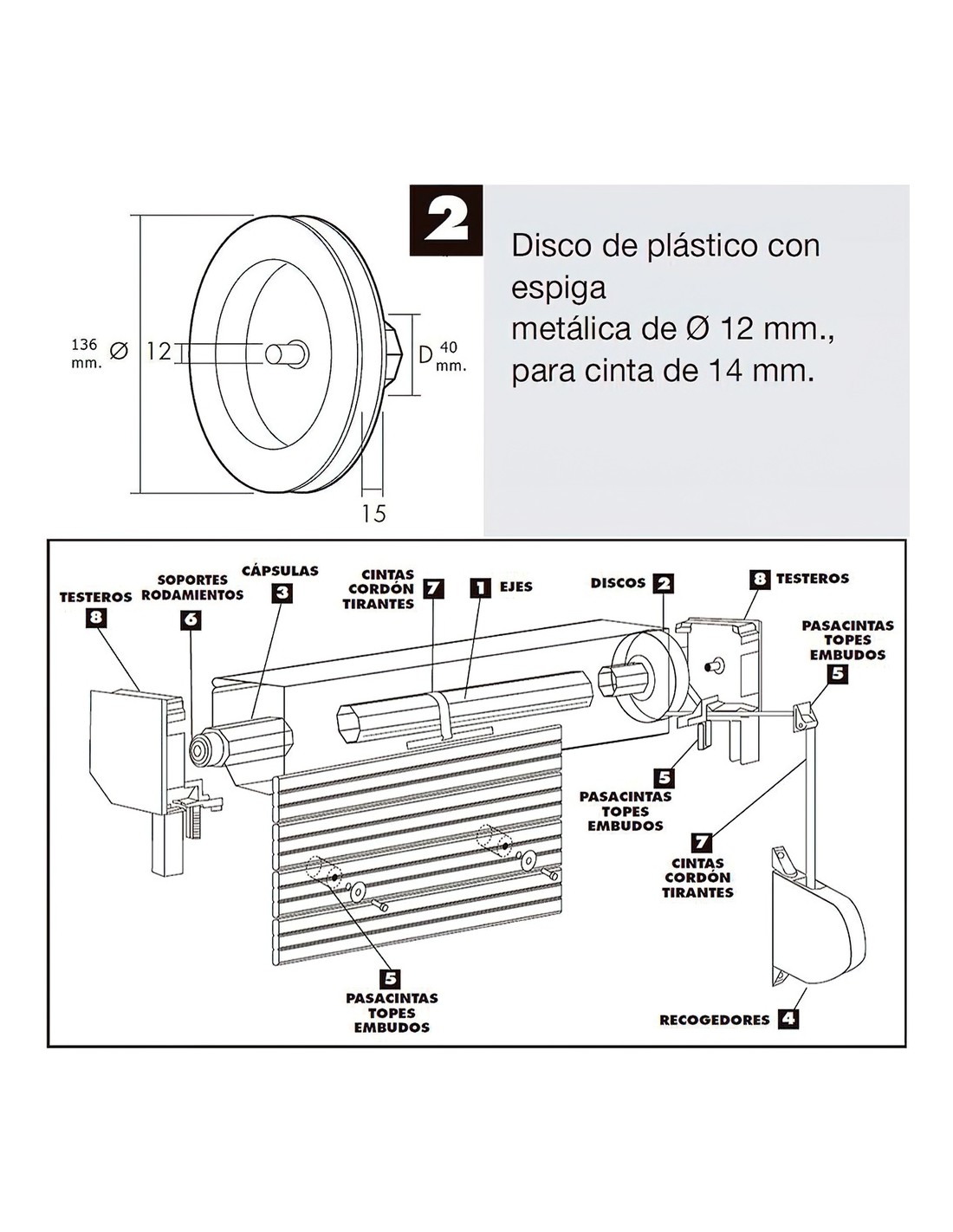 136 mm. Ø 12

D 40 mm.

15

2

Disco de plástico con espiga metálica de Ø 12 mm., para cinta de 14 mm.

TESTEROS 8

SOPORTES RODAMIENTOS 6

CÁPSULAS 3

CINTAS CORDÓN TIRANTES 7

1 EJES

DISCOS 2

8 TESTEROS

PASACINTAS TOPES EMBUDOS 5

5 PASACINTAS TOPES EMBUDOS

7 CINTAS CORDÓN TIRANTES

5 PASACINTAS TOPES EMBUDOS

RECOGEDORES 4