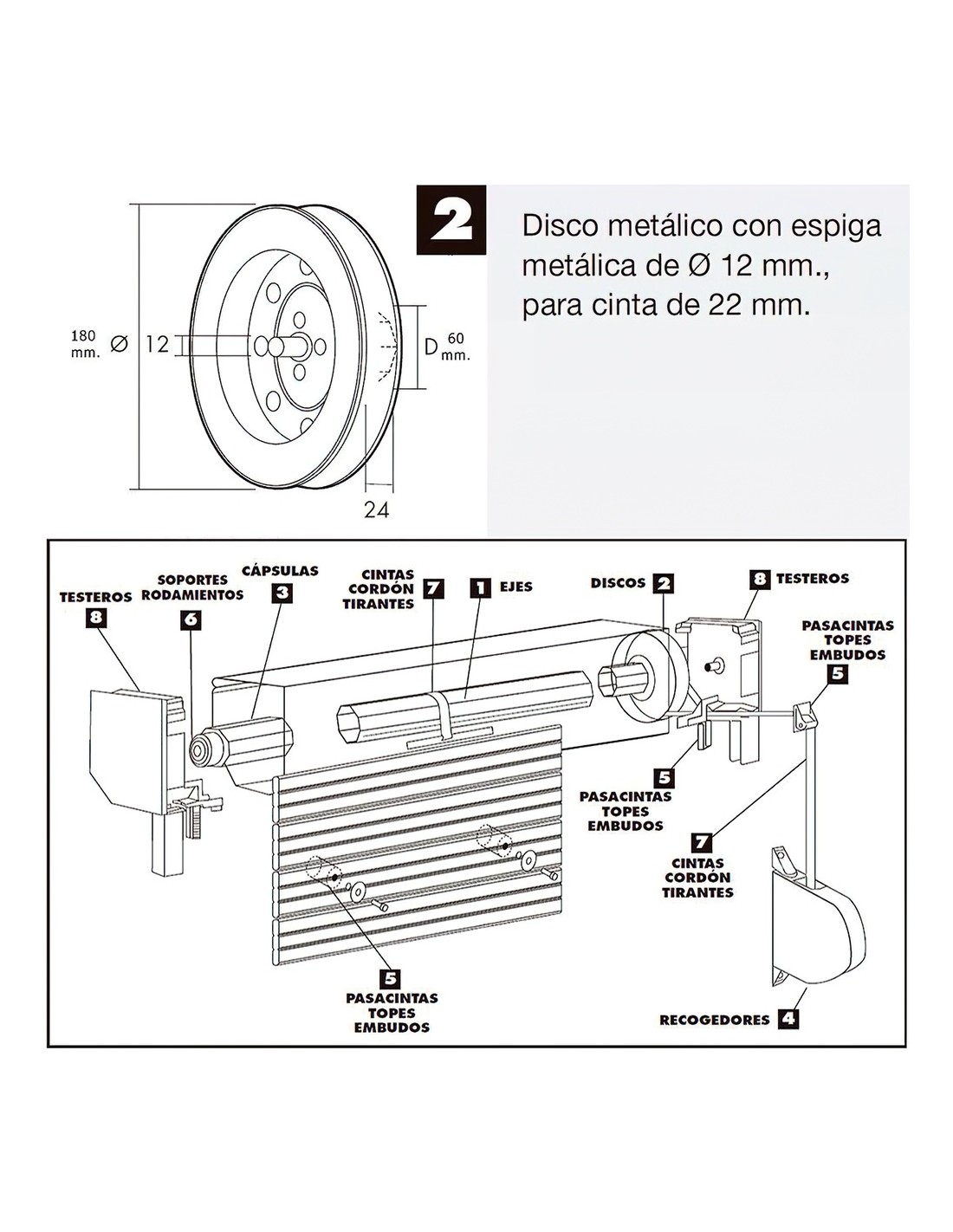 180 mm. Ø 12

D 60 mm.

24

2

Disco metálico con espiga metálica de Ø 12 mm., para cinta de 22 mm.

TESTEROS 8

SOPORTES RODAMIENTOS 6

CÁPSULAS 3

CINTAS CORDÓN TIRANTES 7

1 EJES

DISCOS 2

8 TESTEROS

PASACINTAS TOPES EMBUDOS 5

5 PASACINTAS TOPES EMBUDOS

7 CINTAS CORDÓN TIRANTES

5 PASACINTAS TOPES EMBUDOS

RECOGEDORES 4