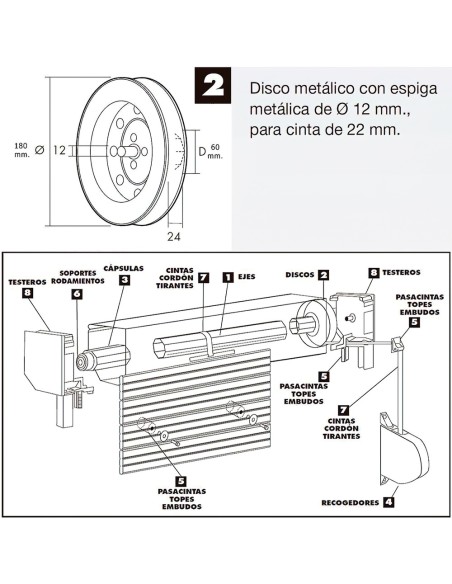 180 mm. Ø 12 D 60 mm.

24

2

Disco metálico con espiga metálica de Ø 12 mm., para cinta de 22 mm.

TESTEROS 8

SOPORTES RODAMIENTOS 6

CÁPSULAS 3

CINTAS CORDÓN TIRANTES 7

1 EJES

DISCOS 2

8 TESTEROS

PASACINTAS TOPES EMBUDOS 5

5 PASACINTAS TOPES EMBUDOS

7 CINTAS CORDÓN TIRANTES

5 PASACINTAS TOPES EMBUDOS

RECOGEDORES 4