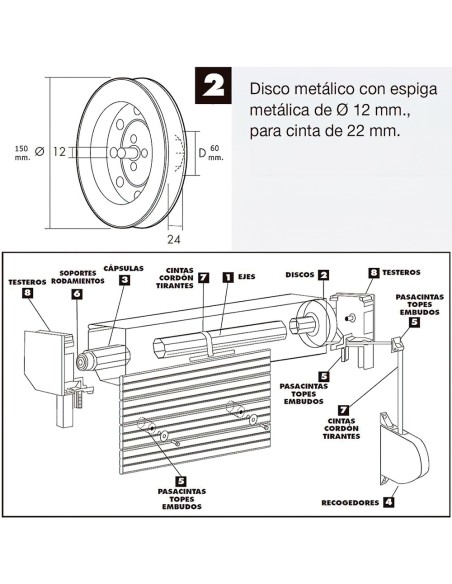 150 mm. Ø 12

D 60 mm.

24

2

Disco metálico con espiga metálica de Ø 12 mm., para cinta de 22 mm.

TESTEROS 8

SOPORTES RODAMIENTOS 6

CÁPSULAS 3

CINTAS CORDÓN TIRANTES 7

1 EJES

DISCOS 2

8 TESTEROS

PASACINTAS TOPES EMBUDOS 5

5 PASACINTAS TOPES EMBUDOS

7 CINTAS CORDÓN TIRANTES

5 PASACINTAS TOPES EMBUDOS

RECOGEDORES 4