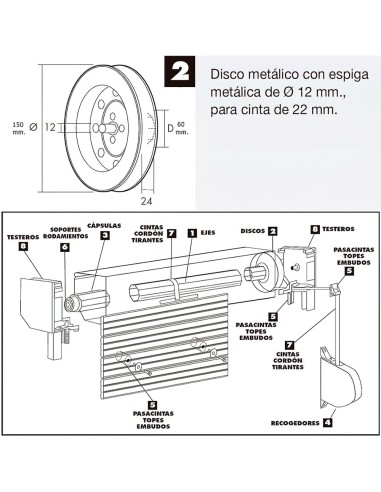 150 mm. Ø 12

D 60 mm.

24

2

Disco metálico con espiga metálica de Ø 12 mm., para cinta de 22 mm.

TESTEROS 8

SOPORTES RODAMIENTOS 6

CÁPSULAS 3

CINTAS CORDÓN TIRANTES 7

1 EJES

DISCOS 2

8 TESTEROS

PASACINTAS TOPES EMBUDOS 5

5 PASACINTAS TOPES EMBUDOS

7 CINTAS CORDÓN TIRANTES

5 PASACINTAS TOPES EMBUDOS

RECOGEDORES 4