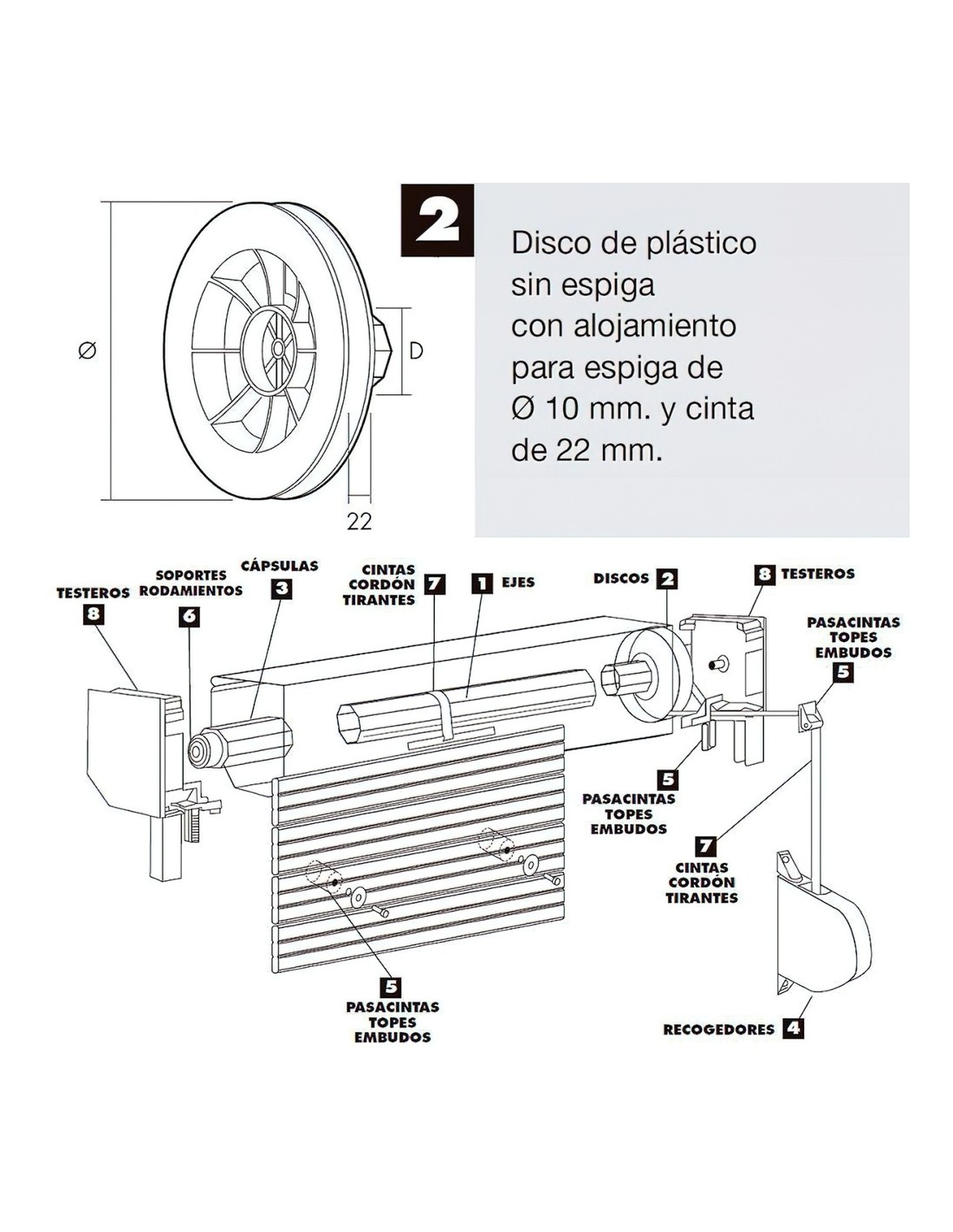 Ø

D

22

2

Disco de plástico sin espiga con alojamiento para espiga de Ø 10 mm. y cinta de 22 mm.

TESTEROS 8

SOPORTES RODAMIENTOS 6

CÁPSULAS 3

CINTAS CORDÓN TIRANTES 7

1 EJES

DISCOS 2

8 TESTEROS

PASACINTAS TOPES EMBUDOS 5

5 PASACINTAS TOPES EMBUDOS

7 CINTAS CORDÓN TIRANTES

5 PASACINTAS TOPES EMBUDOS

RECOGEDORES 4