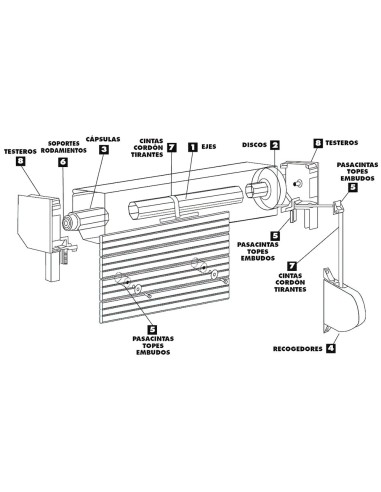 TESTEROS 8

SOPORTES RODAMIENTOS 6

CÁPSULAS 3

CINTAS CORDÓN TIRANTES 7

1 EJES

DISCOS 2

8 TESTEROS

PASACINTAS TOPES EMBUDOS 5

5 PASACINTAS TOPES EMBUDOS

7 CINTAS CORDÓN TIRANTES

5 PASACINTAS TOPES EMBUDOS

RECOGEDORES 4