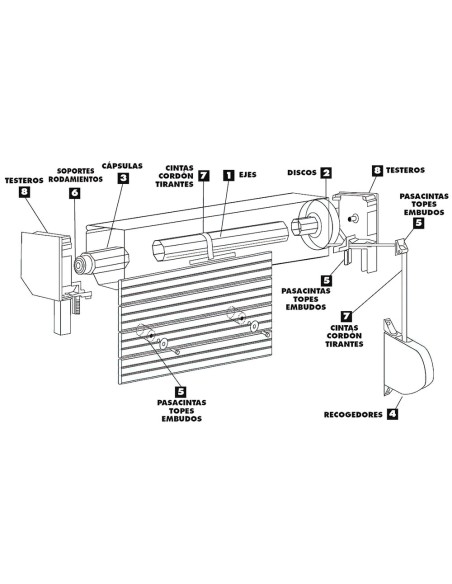 TESTEROS
8

SOPORTES RODAMIENTOS
6

CÁPSULAS
3

CINTAS CORDÓN TIRANTES
7

1 EJES

DISCOS 2

8 TESTEROS

PASACINTAS TOPES EMBUDOS
5

5
PASACINTAS TOPES EMBUDOS

7
CINTAS CORDÓN TIRANTES

5
PASACINTAS TOPES EMBUDOS

RECOGEDORES 4