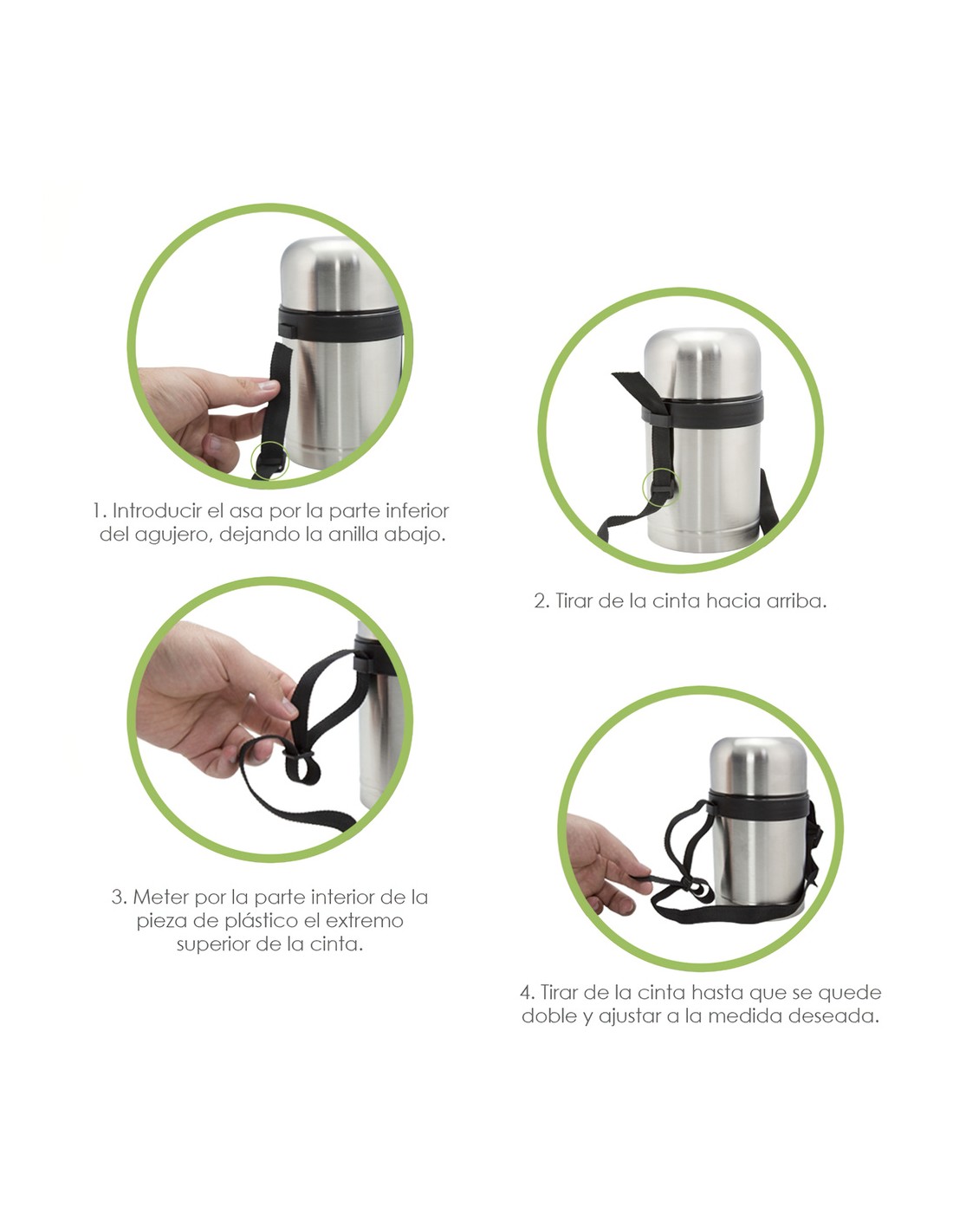 1. Introducir el asa por la parte inferior del agujero, dejando la anilla abajo.

2. Tirar de la cinta hacia arriba.

3. Meter por la parte interior de la pieza de plástico el extremo superior de la cinta.

4. Tirar de la cinta hasta que se quede doble y ajustar a la medida deseada.