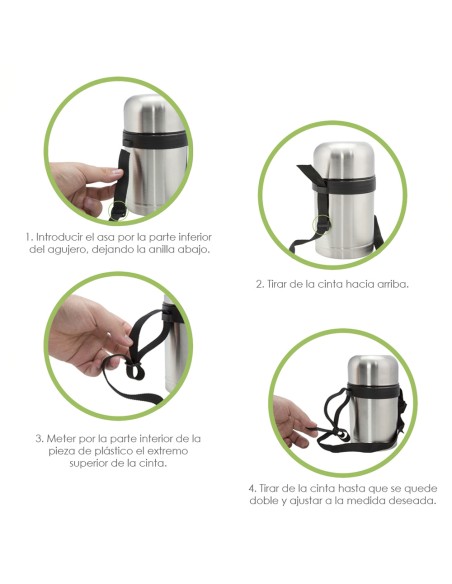 1. Introducir el asa por la parte inferior del agujero, dejando la anilla abajo.

2. Tirar de la cinta hacia arriba.

3. Meter por la parte interior de la pieza de plástico el extremo superior de la cinta.

4. Tirar de la cinta hasta que se quede doble y ajustar a la medida deseada.