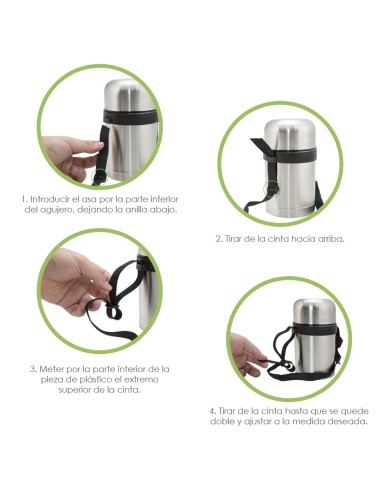 1. Introducir el asa por la parte inferior del agujero, dejando la anilla abajo.

2. Tirar de la cinta hacia arriba.

3. Meter por la parte interior de la pieza de plástico el extremo superior de la cinta.

4. Tirar de la cinta hasta que se quede doble y ajustar a la medida deseada.