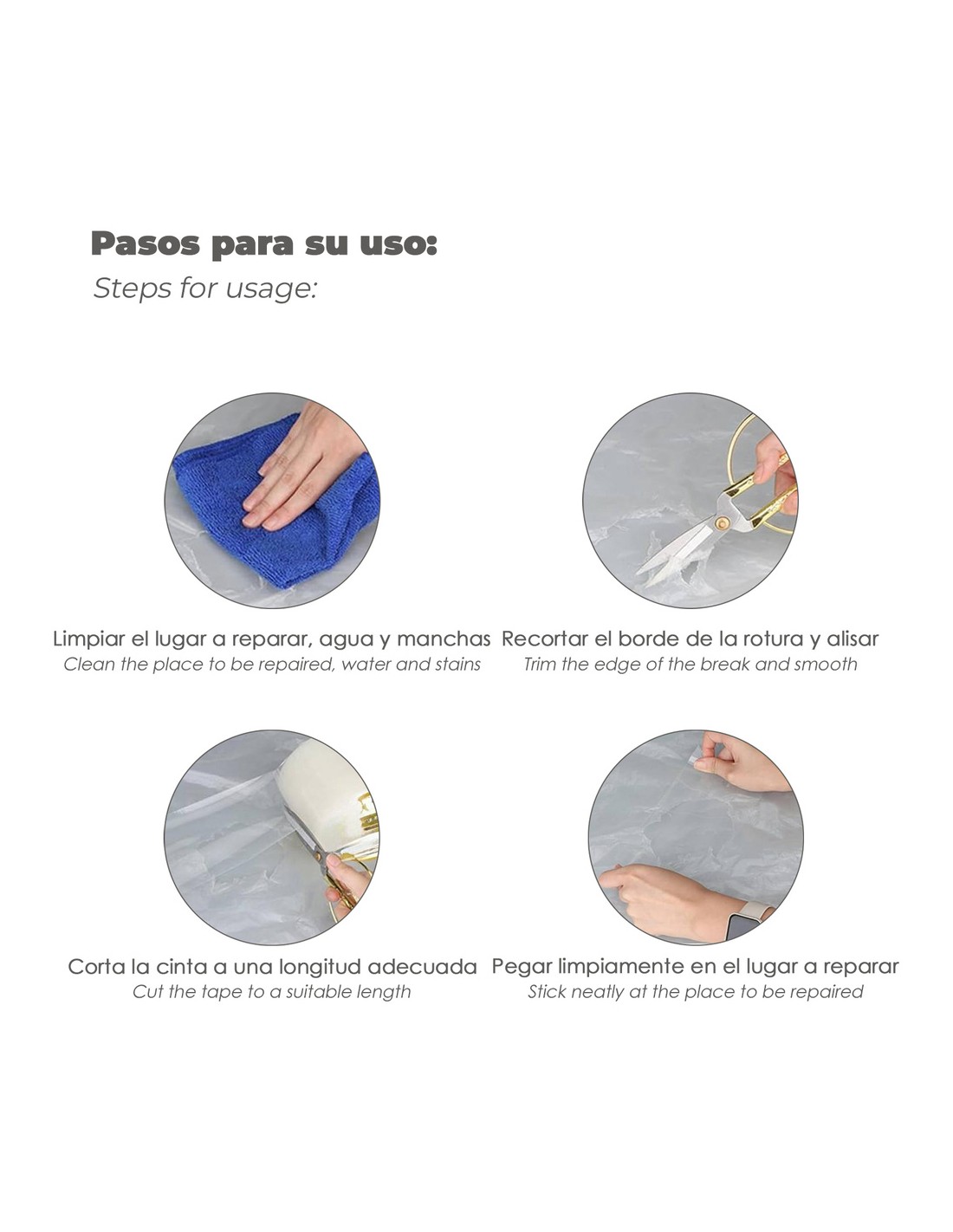 Pasos para su uso:
Steps for usage:

Limpiar el lugar a reparar, agua y manchas
Clean the place to be repaired, water and stains

Recortar el borde de la rotura y alisar
Trim the edge of the break and smooth

Corta la cinta a una longitud adecuada
Cut the tape to a suitable length

Pegar limpiamente en el lugar a reparar
Stick neatly at the place to be repaired