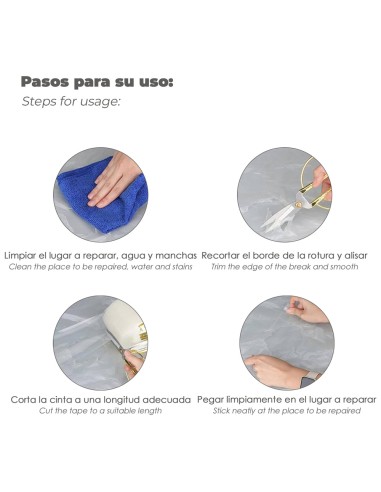 Pasos para su uso:
Steps for usage:

Limpiar el lugar a reparar, agua y manchas
Clean the place to be repaired, water and stains

Recortar el borde de la rotura y alisar
Trim the edge of the break and smooth

Corta la cinta a una longitud adecuada
Cut the tape to a suitable length

Pegar limpiamente en el lugar a reparar
Stick neatly at the place to be repaired