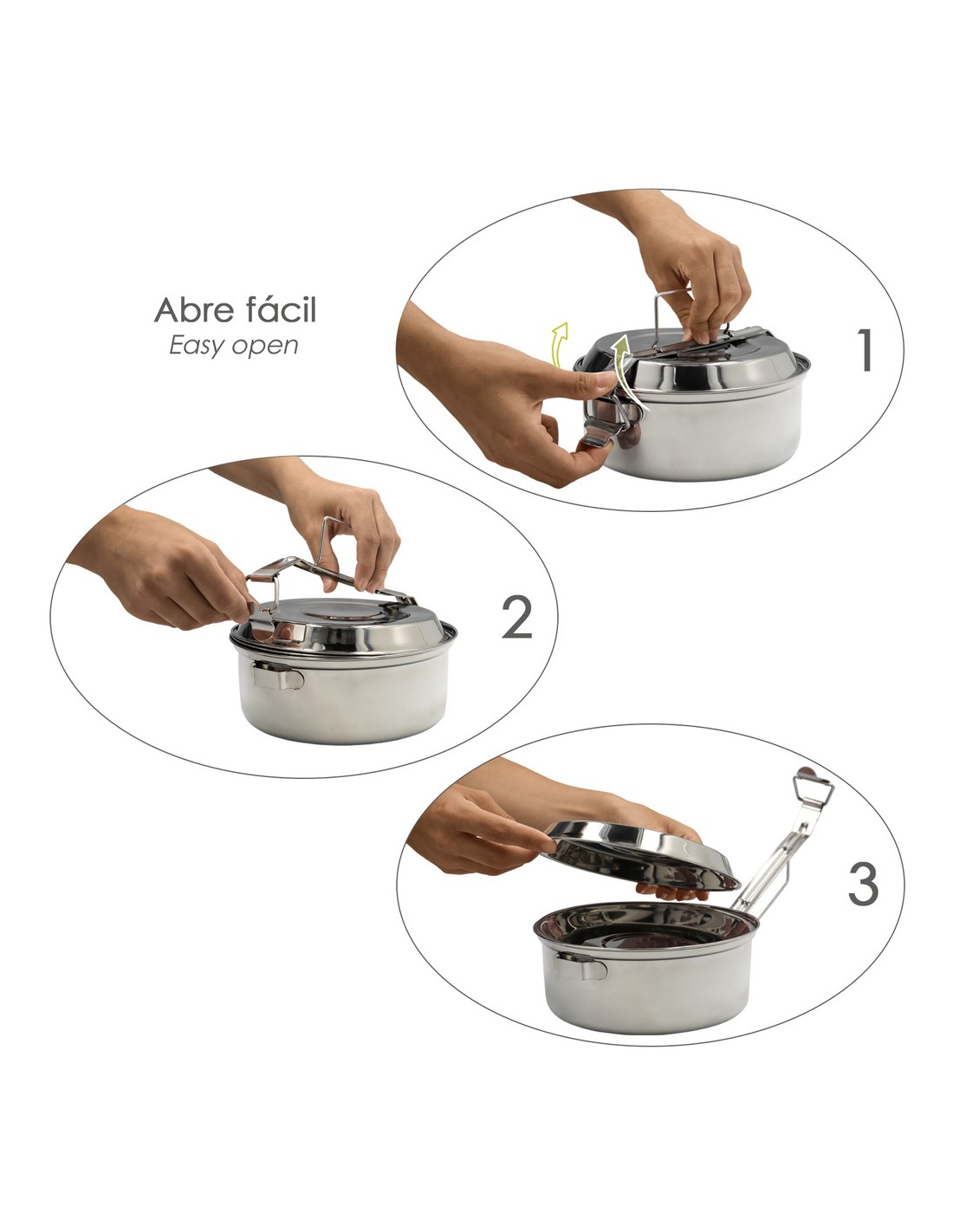 Abre fácil
Easy open

1

2

3