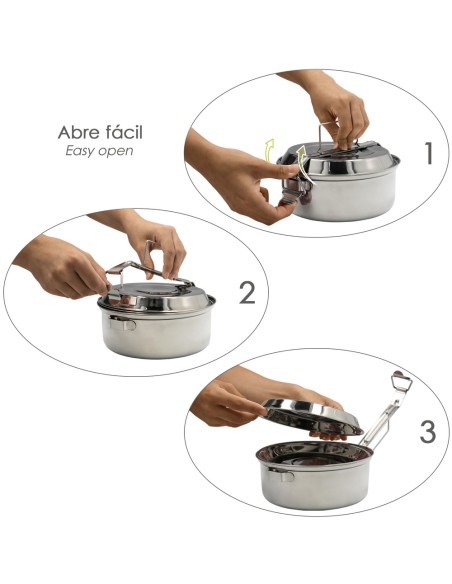 Abre fácil
Easy open

1

2

3