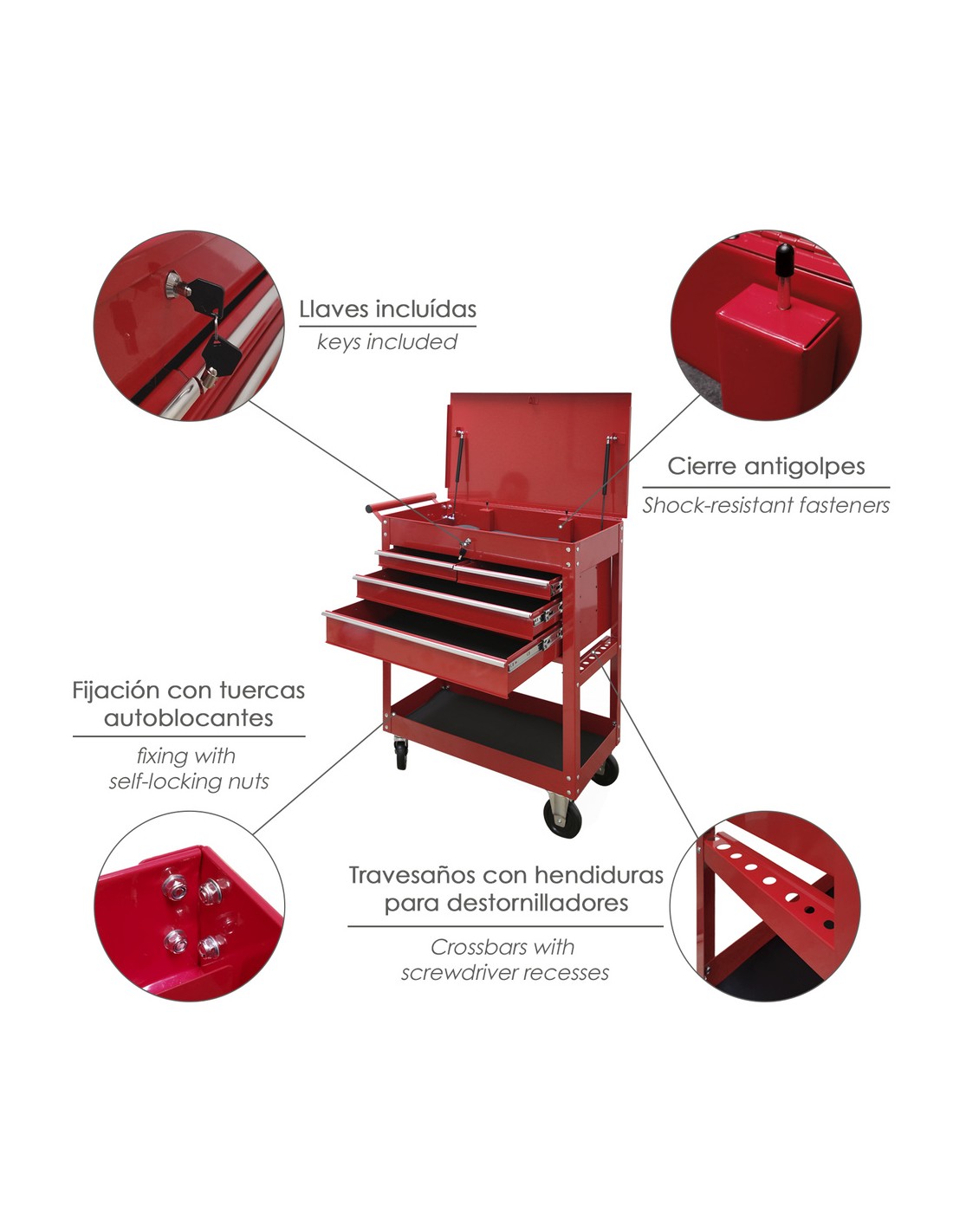 Llaves incluídas
keys included

Cierre antigolpes
Shock-resistant fasteners

Fijación con tuercas autoblocantes
fixing with self-locking nuts

Travesaños con hendiduras para destornilladores
Crossbars with screwdriver recesses