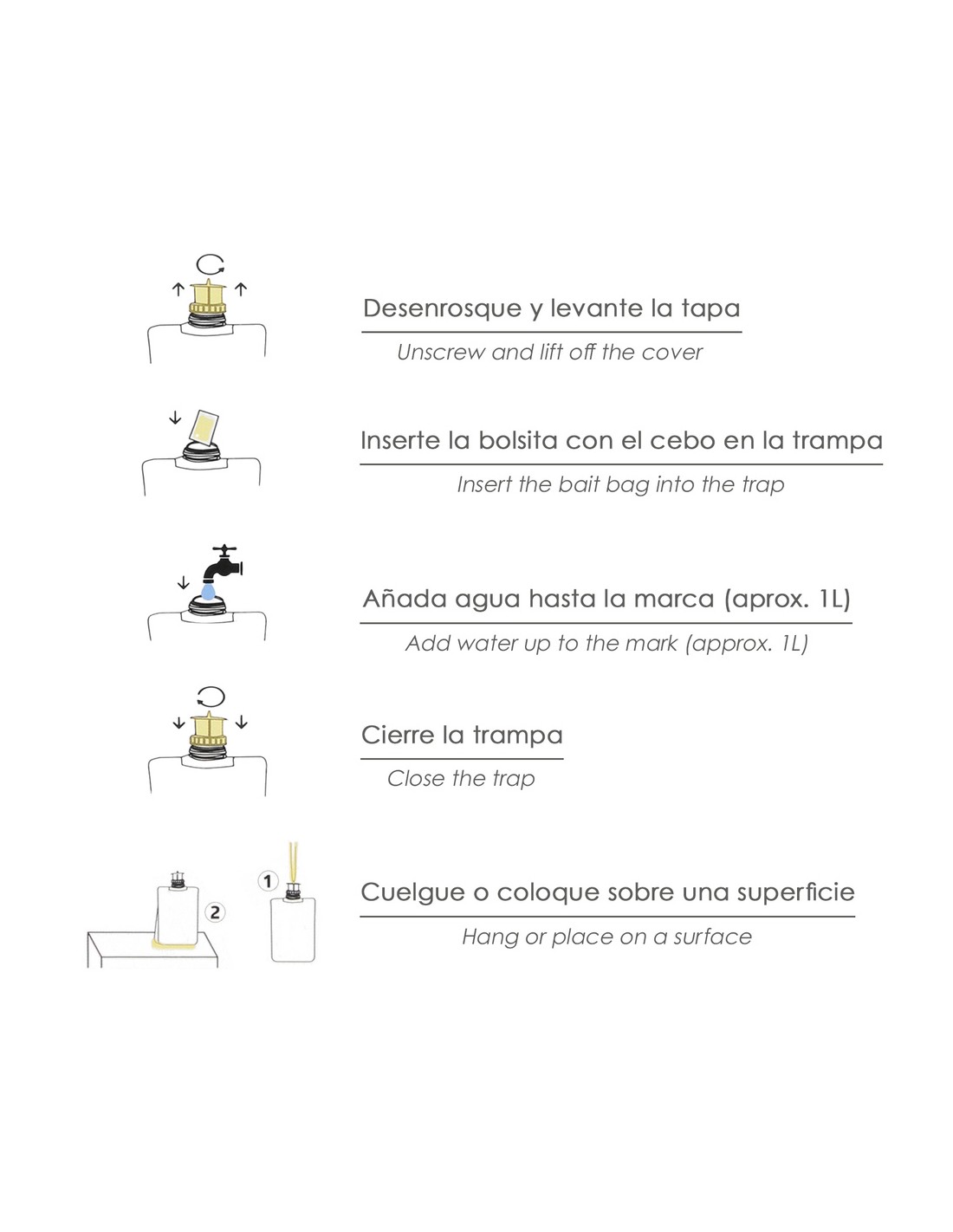 Desenrosque y levante la tapa

Unscrew and lift off the cover

Inserte la bolsita con el cebo en la trampa

Insert the bait bag into the trap

Añada agua hasta la marca (aprox. 1L)

Add water up to the mark (approx. 1L)

Cierre la trampa

Close the trap

2

1

Cuelgue o coloque sobre una superficie

Hang or place on a surface