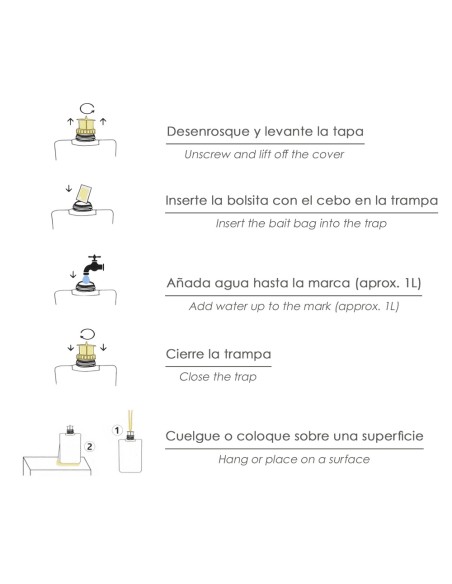 Desenrosque y levante la tapa

Unscrew and lift off the cover

Inserte la bolsita con el cebo en la trampa

Insert the bait bag into the trap

Añada agua hasta la marca (aprox. 1L)

Add water up to the mark (approx. 1L)

Cierre la trampa

Close the trap

2

1

Cuelgue o coloque sobre una superficie

Hang or place on a surface