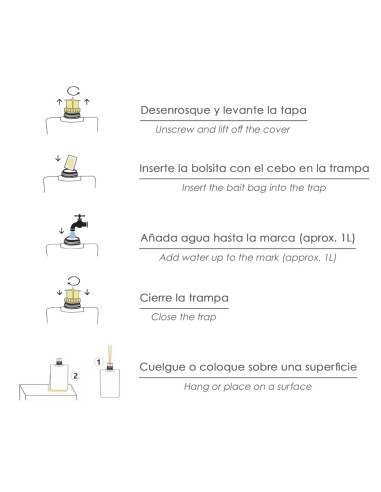 Desenrosque y levante la tapa

Unscrew and lift off the cover

Inserte la bolsita con el cebo en la trampa

Insert the bait bag into the trap

Añada agua hasta la marca (aprox. 1L)

Add water up to the mark (approx. 1L)

Cierre la trampa

Close the trap

2

1

Cuelgue o coloque sobre una superficie

Hang or place on a surface