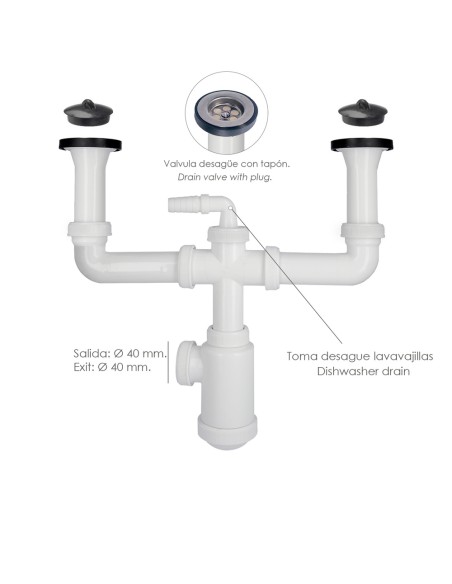 Valvula desagüe con tapón.
Drain valve with plug.

Salida: Ø 40 mm.
Exit: Ø 40 mm.

Toma desague lavavajillas
Dishwasher drain