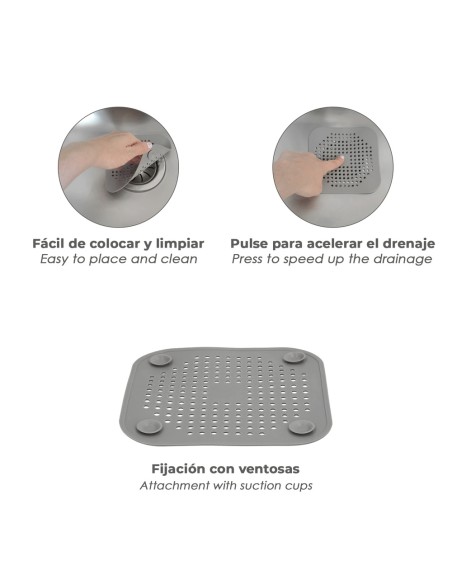 Fácil de colocar y limpiar
Easy to place and clean

Pulse para acelerar el drenaje
Press to speed up the drainage

Fijación con ventosas
Attachment with suction cups