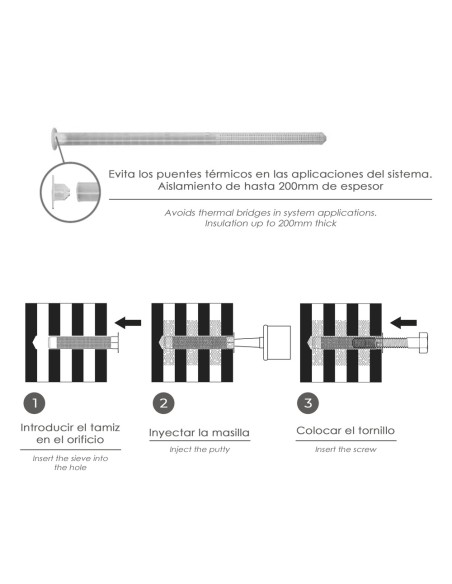 Evita los puentes térmicos en las aplicaciones del sistema.
Aislamiento de hasta 200mm de espesor

Avoids thermal bridges in system applications.
Insulation up to 200mm thick

1

Introducir el tamiz en el orificio

Insert the sieve into the hole

2

Inyectar la masilla

Inject the putty

3

Colocar el tornillo

Insert the screw