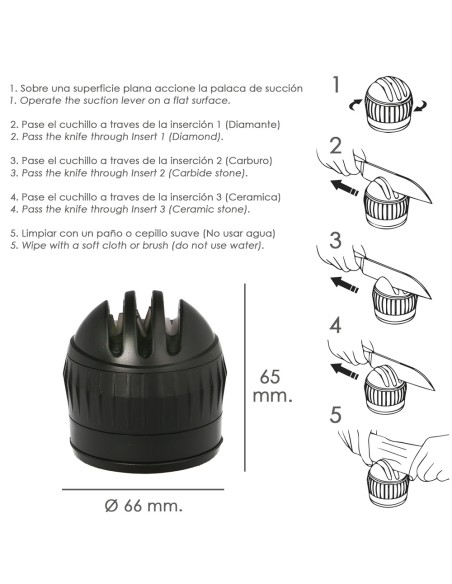 1. Sobre una superficie plana accione la palaca de succión
1. Operate the suction lever on a flat surface.

2. Pase el cuchillo a traves de la inserción 1 (Diamante)
2. Pass the knife through Insert 1 (Diamond).

3. Pase el cuchillo a traves de la inserción 2 (Carburo)
3. Pass the knife through Insert 2 (Carbide stone).

4. Pase el cuchillo a traves de la inserción 3 (Ceramica)
4. Pass the knife through Insert 3 (Ceramic stone).

5. Limpiar con un paño o cepillo suave (No usar agua)
5. Wipe with a soft cloth or brush (do not use water).

65 mm.

Ø 66 mm.

1

2

3

4

5