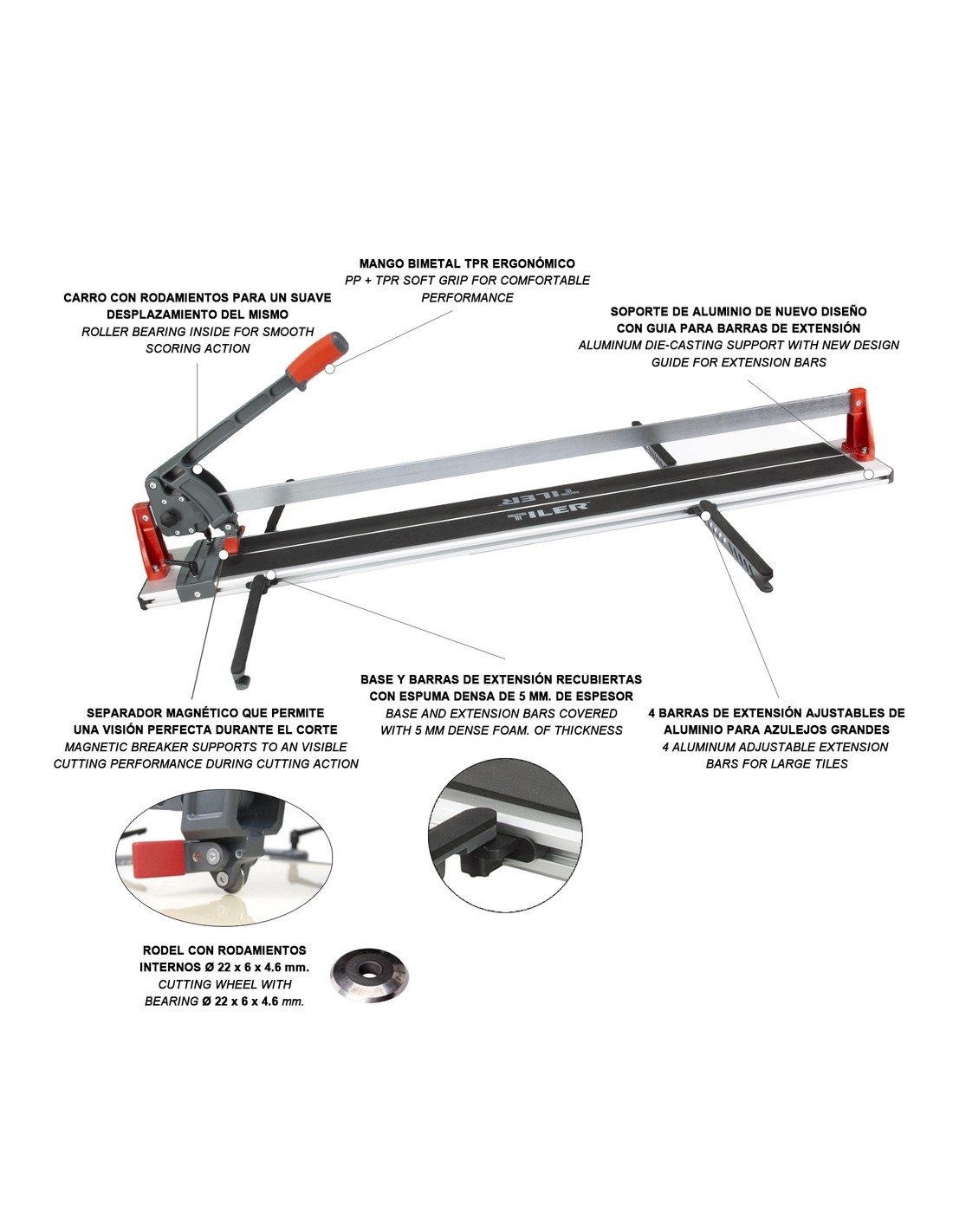 MANGO BIMETAL TPR ERGONÓMICO
PP + TPR SOFT GRIP FOR COMFORTABLE PERFORMANCE

CARRO CON RODAMIENTOS PARA UN SUAVE DESPLAZAMIENTO DEL MISMO
ROLLER BEARING INSIDE FOR SMOOTH SCORING ACTION

SOPORTE DE ALUMINIO DE NUEVO DISEÑO CON GUIA PARA BARRAS DE EXTENSIÓN
ALUMINUM DIE-CASTING SUPPORT WITH NEW DESIGN GUIDE FOR EXTENSION BARS

TILER

TILER

BASE Y BARRAS DE EXTENSIÓN RECUBIERTAS CON ESPUMA DENSA DE 5 MM. DE ESPESOR
BASE AND EXTENSION BARS COVERED WITH 5 MM DENSE FOAM. OF THICKNESS

SEPARADOR MAGNÉTICO QUE PERMITE UNA VISIÓN PERFECTA DURANTE EL CORTE
MAGNETIC BREAKER SUPPORTS TO AN VISIBLE CUTTING PERFORMANCE DURING CUTTING ACTION

4 BARRAS DE EXTENSIÓN AJUSTABLES DE ALUMINIO PARA AZULEJOS GRANDES
4 ALUMINUM ADJUSTABLE EXTENSION BARS FOR LARGE TILES

RODEL CON RODAMIENTOS INTERNOS Ø 22 x 6 x 4.6 mm.
CUTTING WHEEL WITH BEARING Ø 22 x 6 x 4.6 mm.