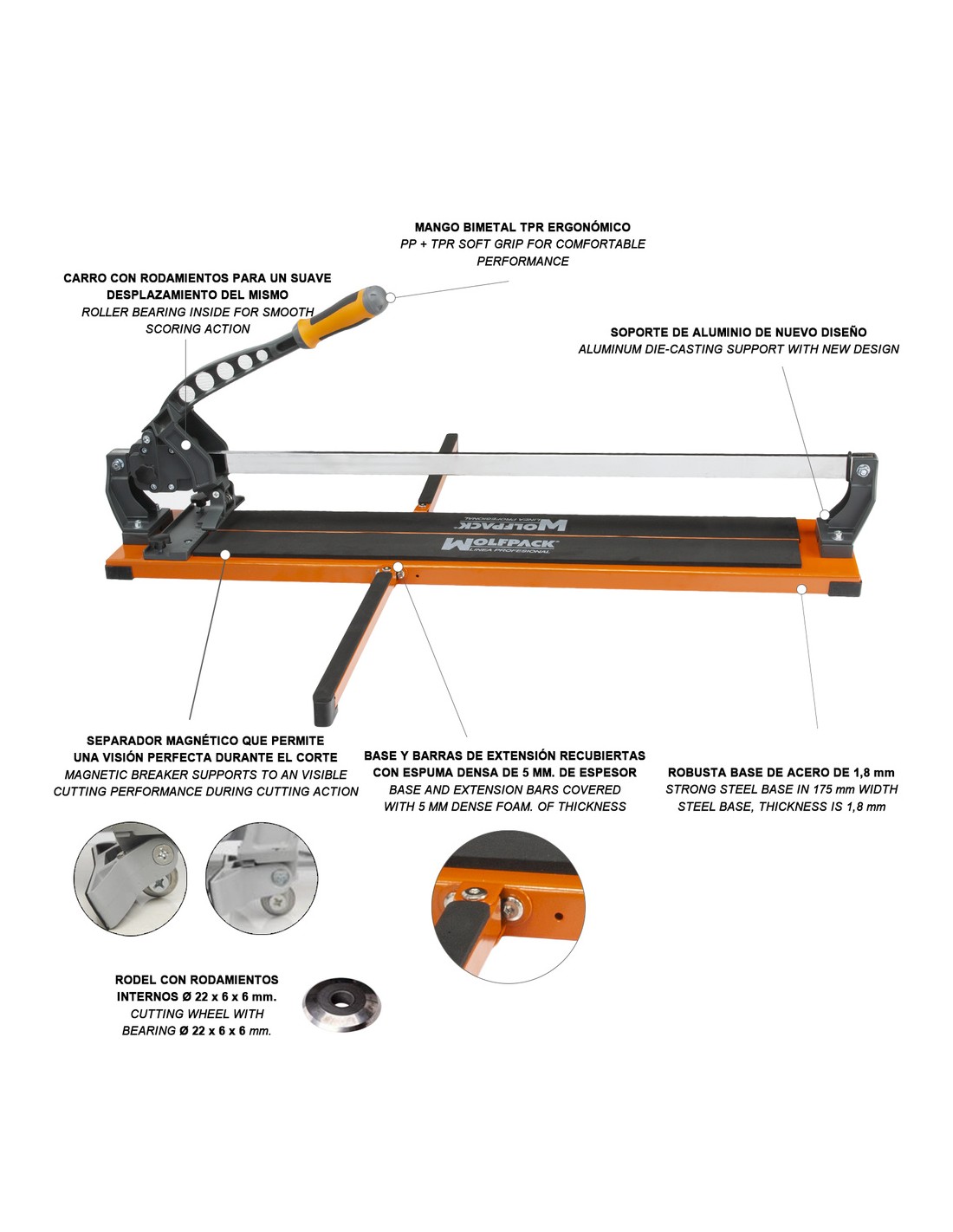 MANGO BIMETAL TPR ERGONÓMICO
PP + TPR SOFT GRIP FOR COMFORTABLE PERFORMANCE

CARRO CON RODAMIENTOS PARA UN SUAVE DESPLAZAMIENTO DEL MISMO
ROLLER BEARING INSIDE FOR SMOOTH SCORING ACTION

SOPORTE DE ALUMINIO DE NUEVO DISEÑO
ALUMINUM DIE-CASTING SUPPORT WITH NEW DESIGN

WOLFPACK
LINEA PROFESIONAL

WOLFPACK
LINEA PROFESIONAL

SEPARADOR MAGNÉTICO QUE PERMITE UNA VISIÓN PERFECTA DURANTE EL CORTE
MAGNETIC BREAKER SUPPORTS TO AN VISIBLE CUTTING PERFORMANCE DURING CUTTING ACTION

BASE Y BARRAS DE EXTENSIÓN RECUBIERTAS CON ESPUMA DENSA DE 5 MM. DE ESPESOR
BASE AND EXTENSION BARS COVERED WITH 5 MM DENSE FOAM. OF THICKNESS

ROBUSTA BASE DE ACERO DE 1,8 mm
STRONG STEEL BASE IN 175 mm WIDTH STEEL BASE, THICKNESS IS 1,8 mm

RODEL CON RODAMIENTOS INTERNOS Ø 22 x 6 x 6 mm.
CUTTING WHEEL WITH BEARING Ø 22 x 6 x 6 mm.