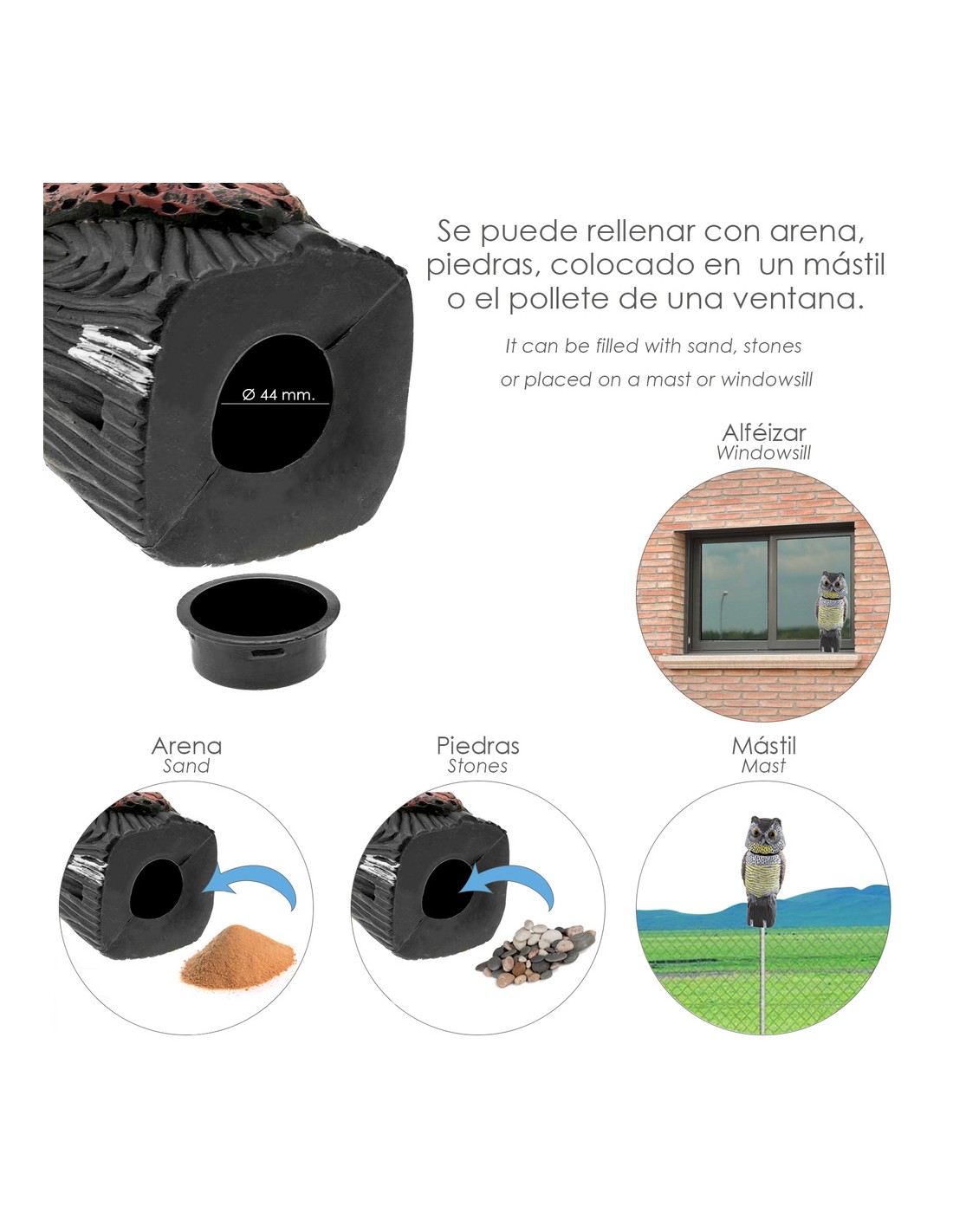 Se puede rellenar con arena, piedras, colocado en un mástil o el pollete de una ventana.

It can be filled with sand, stones or placed on a mast or windowsill

Ø 44 mm.

Alféizar
Windowsill

Arena
Sand

Piedras
Stones

Mástil
Mast