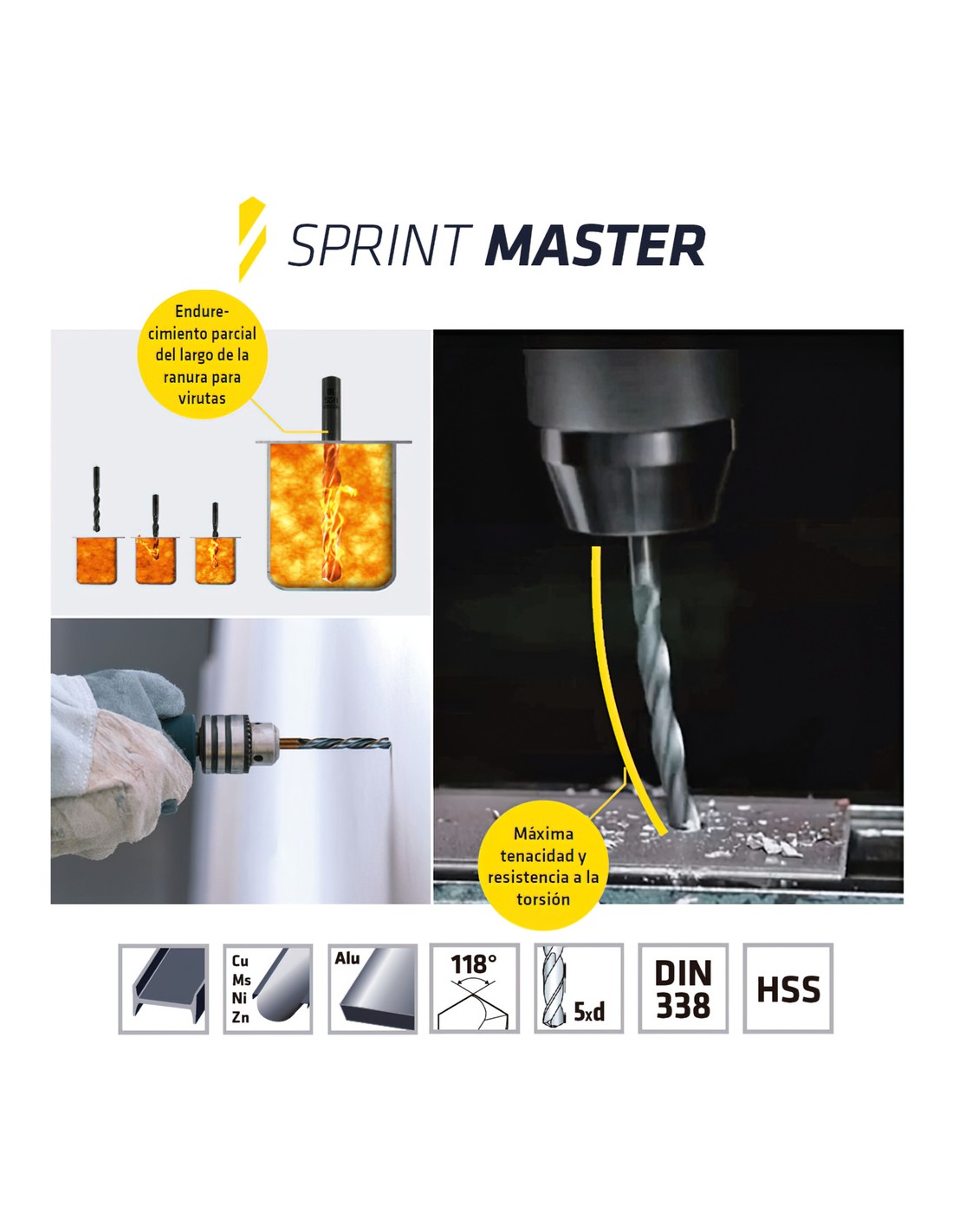 SPRINT MASTER

Endurecimiento parcial del largo de la ranura para virutas

Máxima tenacidad y resistencia a la torsión

Cu
Ms
Ni
Zn

Alu

118°

5xd

DIN 338

HSS