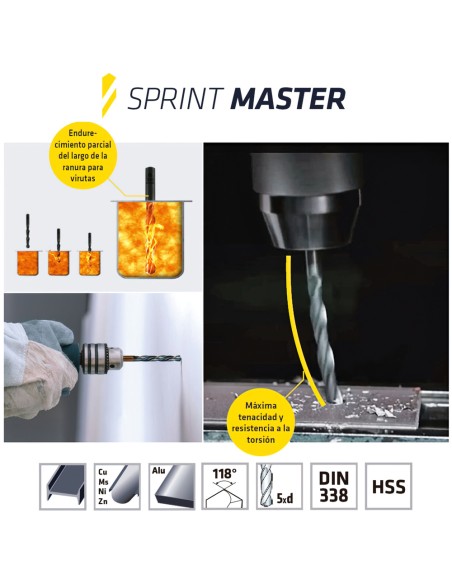 SPRINT MASTER

Endurecimiento parcial del largo de la ranura para virutas

Máxima tenacidad y resistencia a la torsión

Cu
Ms
Ni
Zn

Alu

118°

5xd

DIN 338

HSS