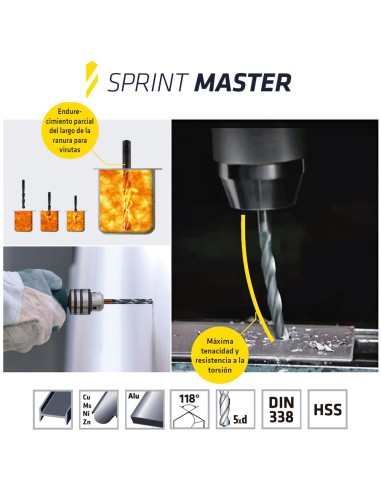 SPRINT MASTER

Endurecimiento parcial del largo de la ranura para virutas

Máxima tenacidad y resistencia a la torsión

Cu Ms Ni Zn

Alu

118°

5xd

DIN 338

HSS