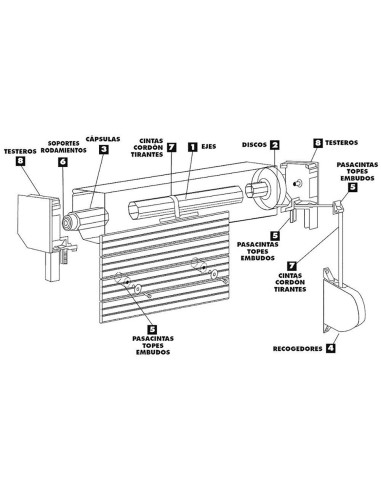 TESTEROS
8

SOPORTES
RODAMIENTOS
6

CÁPSULAS
3

CINTAS
CORDÓN
TIRANTES
7

1 EJES

DISCOS 2

8 TESTEROS

PASACINTAS
TOPES
EMBUDOS
5

5
PASACINTAS
TOPES
EMBUDOS

7
CINTAS
CORDÓN
TIRANTES

5
PASACINTAS
TOPES
EMBUDOS

RECOGEDORES 4