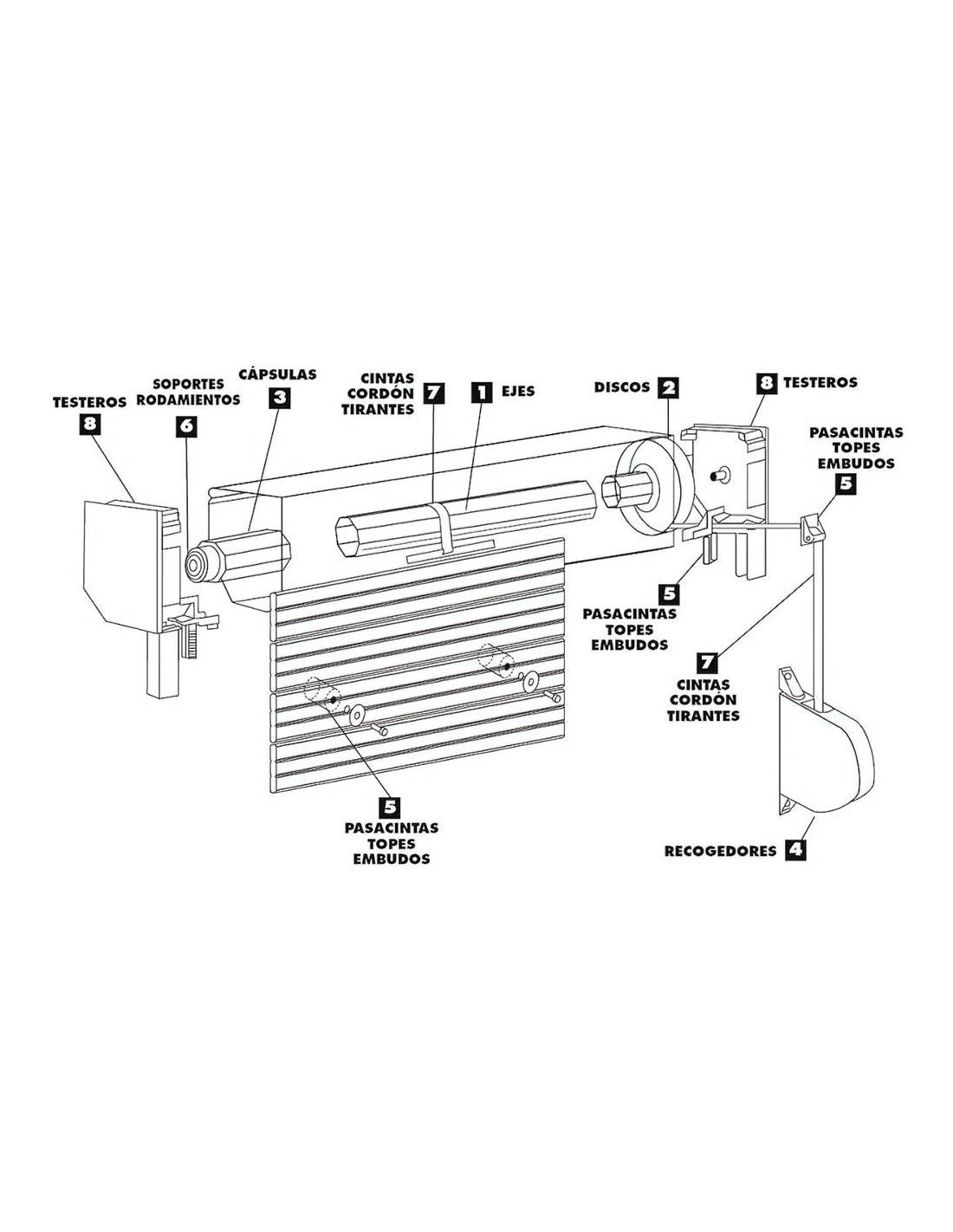 TESTEROS
8

SOPORTES RODAMIENTOS
6

CÁPSULAS
3

CINTAS CORDÓN TIRANTES
7

1 EJES

DISCOS 2

8 TESTEROS

PASACINTAS TOPES EMBUDOS
5

5
PASACINTAS TOPES EMBUDOS

7
CINTAS CORDÓN TIRANTES

5
PASACINTAS TOPES EMBUDOS

RECOGEDORES 4