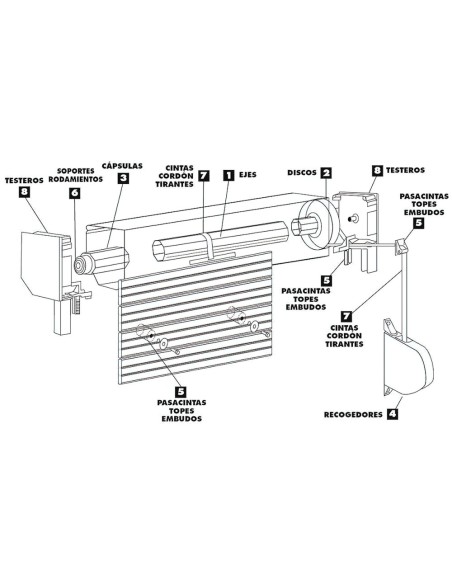 TESTEROS
8

SOPORTES
RODAMIENTOS
6

CÁPSULAS
3

CINTAS
CORDÓN
TIRANTES
7

1 EJES

DISCOS 2

8 TESTEROS

PASACINTAS
TOPES
EMBUDOS
5

5
PASACINTAS
TOPES
EMBUDOS

7
CINTAS
CORDÓN
TIRANTES

5
PASACINTAS
TOPES
EMBUDOS

RECOGEDORES 4