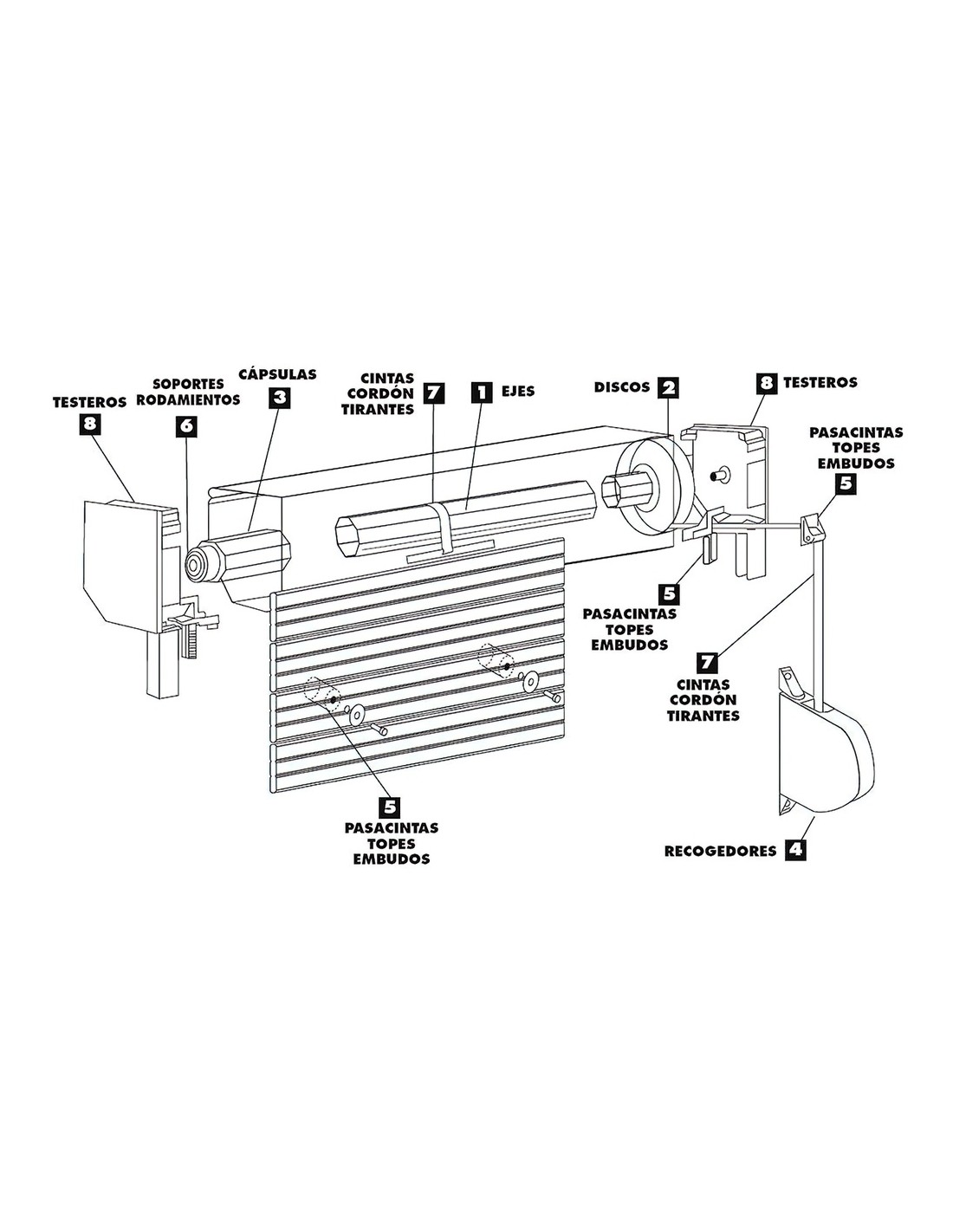 TESTEROS
8

SOPORTES
RODAMIENTOS
6

CÁPSULAS
3

CINTAS
CORDÓN
TIRANTES
7

1 EJES

DISCOS 2

8 TESTEROS

PASACINTAS
TOPES
EMBUDOS
5

5
PASACINTAS
TOPES
EMBUDOS

7
CINTAS
CORDÓN
TIRANTES

5
PASACINTAS
TOPES
EMBUDOS

RECOGEDORES 4