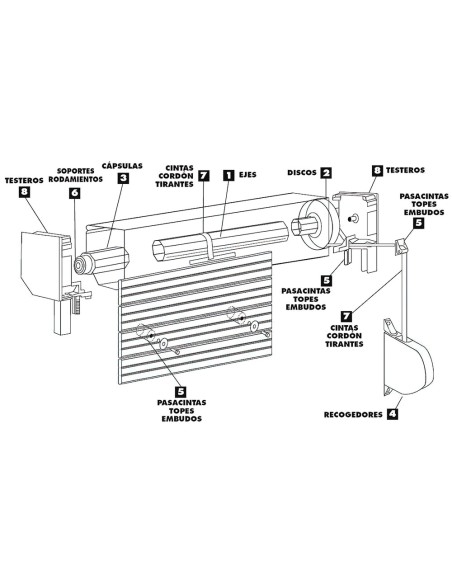 TESTEROS
8

SOPORTES
RODAMIENTOS
6

CÁPSULAS
3

CINTAS
CORDÓN
TIRANTES
7

1 EJES

DISCOS 2

8 TESTEROS

PASACINTAS
TOPES
EMBUDOS
5

5
PASACINTAS
TOPES
EMBUDOS

7
CINTAS
CORDÓN
TIRANTES

5
PASACINTAS
TOPES
EMBUDOS

RECOGEDORES 4