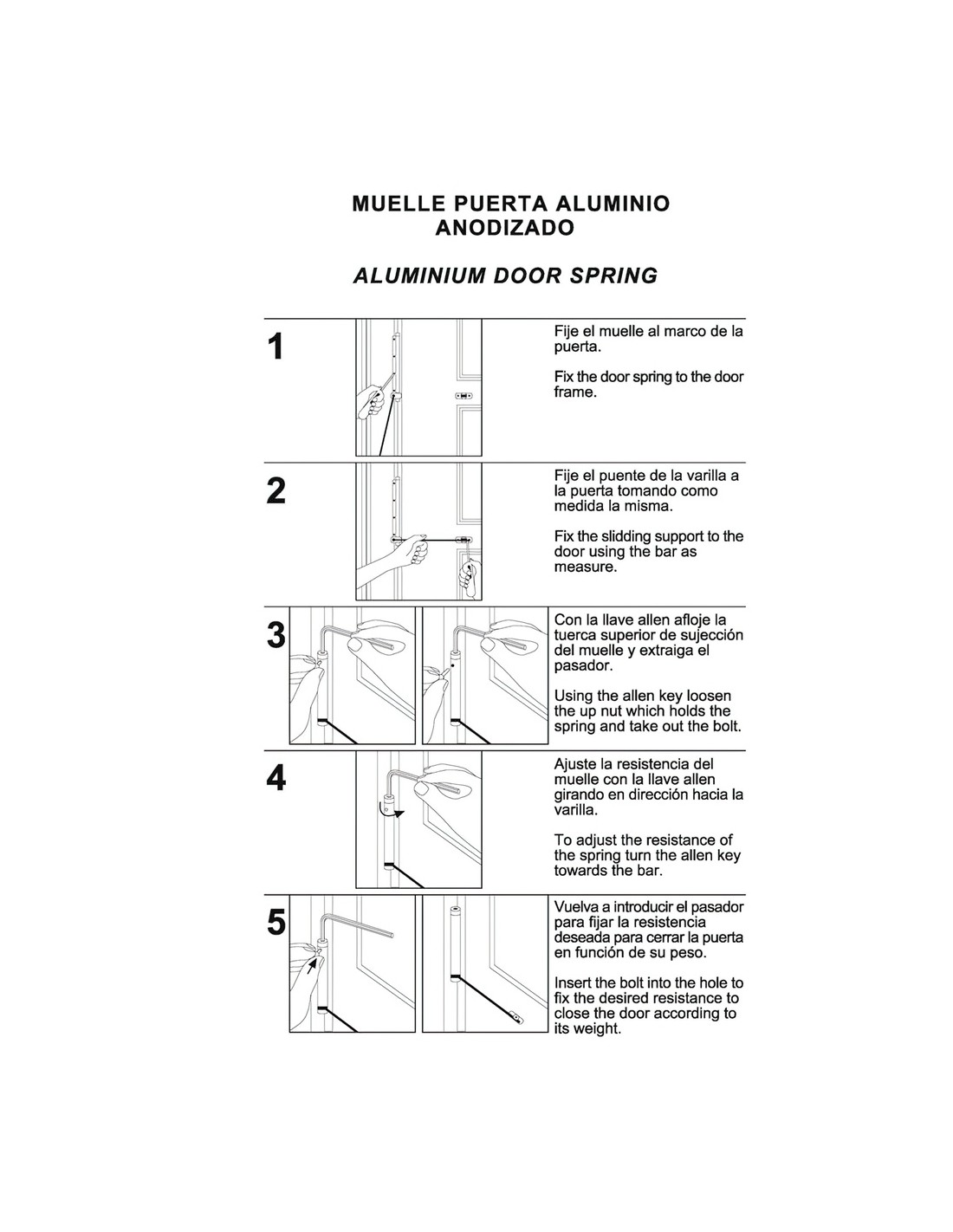 MUELLE PUERTA ALUMINIO ANODIZADO

ALUMINIUM DOOR SPRING

1

Fije el muelle al marco de la puerta.

Fix the door spring to the door frame.

2

Fije el puente de la varilla a la puerta tomando como medida la misma.

Fix the slidding support to the door using the bar as measure.

3

Con la llave allen afloje la tuerca superior de sujección del muelle y extraiga el pasador.

Using the allen key loosen the up nut which holds the spring and take out the bolt.

4

Ajuste la resistencia del muelle con la llave allen girando en dirección hacia la varilla.

To adjust the resistance of the spring turn the allen key towards the bar.

5

Vuelva a introducir el pasador para fijar la resistencia deseada para cerrar la puerta en función de su peso.

Insert the bolt into the hole to fix the desired resistance to close the door according to its weight.