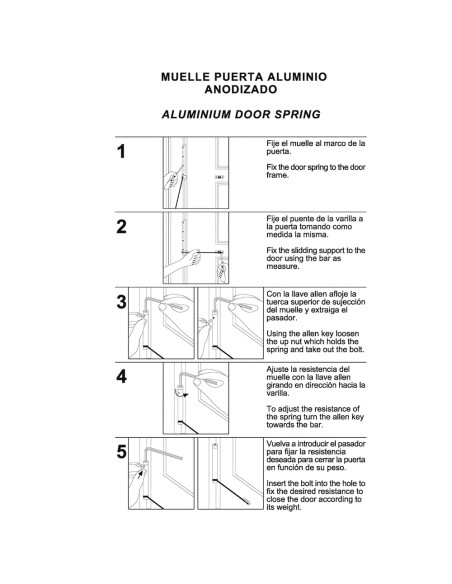 MUELLE PUERTA ALUMINIO ANODIZADO

ALUMINIUM DOOR SPRING

1

Fije el muelle al marco de la puerta.

Fix the door spring to the door frame.

2

Fije el puente de la varilla a la puerta tomando como medida la misma.

Fix the slidding support to the door using the bar as measure.

3

Con la llave allen afloje la tuerca superior de sujección del muelle y extraiga el pasador.

Using the allen key loosen the up nut which holds the spring and take out the bolt.

4

Ajuste la resistencia del muelle con la llave allen girando en dirección hacia la varilla.

To adjust the resistance of the spring turn the allen key towards the bar.

5

Vuelva a introducir el pasador para fijar la resistencia deseada para cerrar la puerta en función de su peso.

Insert the bolt into the hole to fix the desired resistance to close the door according to its weight.