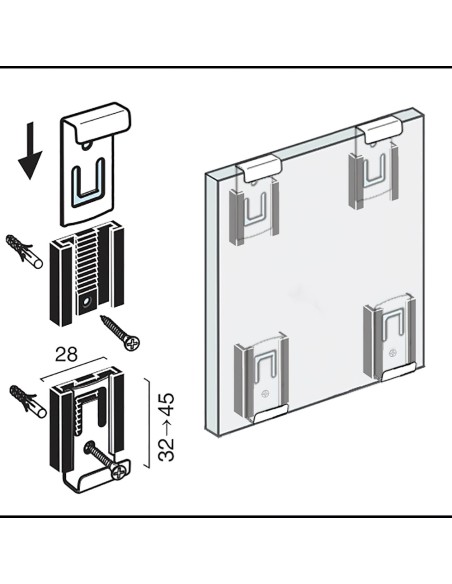 28

32→45