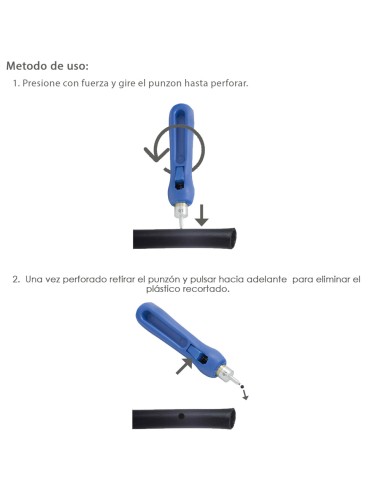 Metodo de uso:

1. Presione con fuerza y gire el punzon hasta perforar.

2. Una vez perforado retirar el punzón y pulsar hacia adelante para eliminar el plástico recortado.