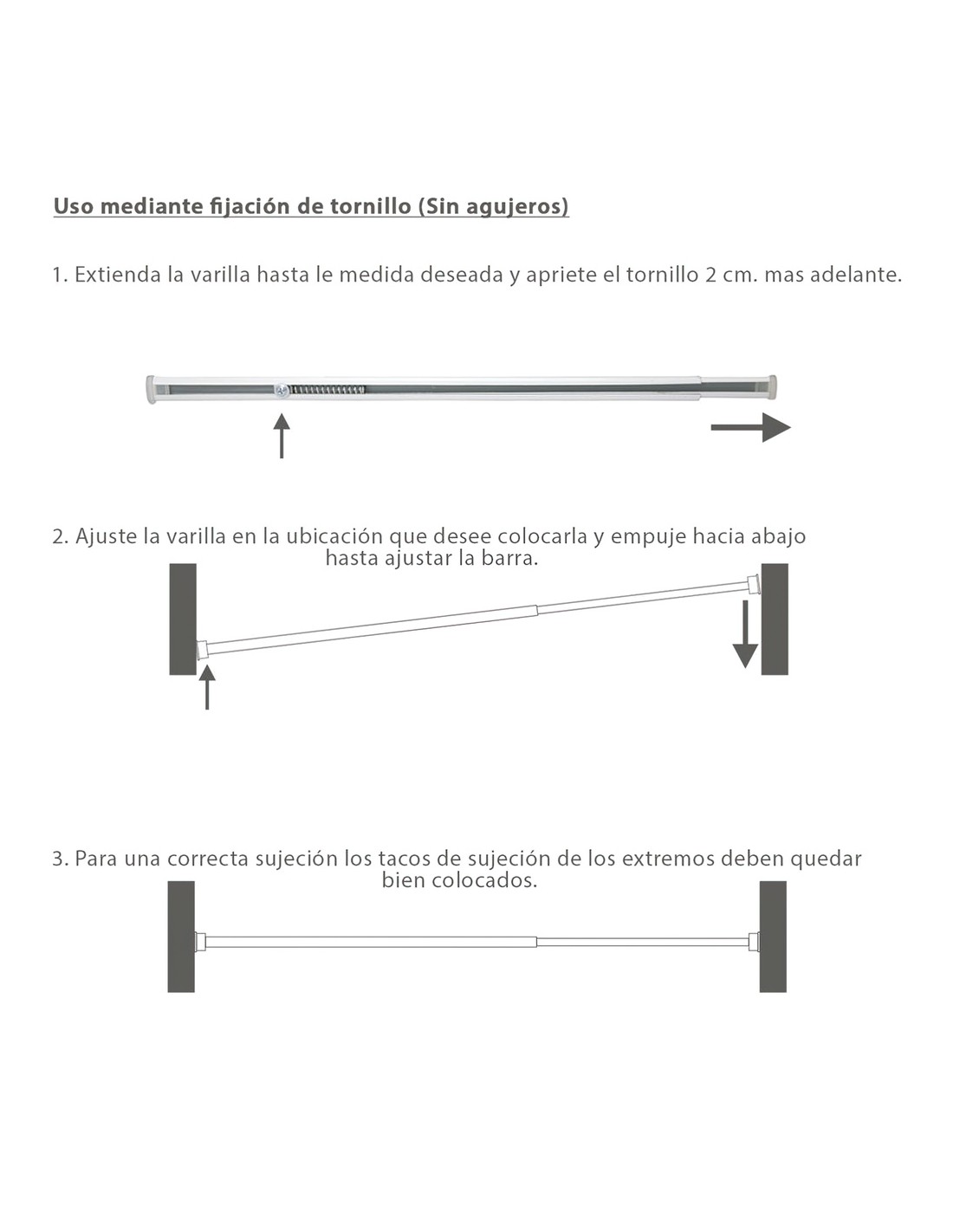 Uso mediante fijación de tornillo (Sin agujeros)

1. Extienda la varilla hasta le medida deseada y apriete el tornillo 2 cm. mas adelante.

2. Ajuste la varilla en la ubicación que desee colocarla y empuje hacia abajo hasta ajustar la barra.

3. Para una correcta sujeción los tacos de sujeción de los extremos deben quedar bien colocados.