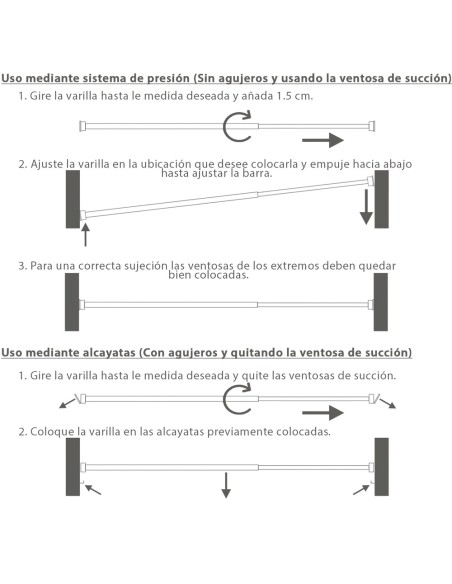 Uso mediante sistema de presión (Sin agujeros y usando la ventosa de succión)

1. Gire la varilla hasta le medida deseada y añada 1.5 cm.

2. Ajuste la varilla en la ubicación que desee colocarla y empuje hacia abajo hasta ajustar la barra.

3. Para una correcta sujeción las ventosas de los extremos deben quedar bien colocadas.

Uso mediante alcayatas (Con agujeros y quitando la ventosa de succión)

1. Gire la varilla hasta le medida deseada y quite las ventosas de succión.

2. Coloque la varilla en las alcayatas previamente colocadas.