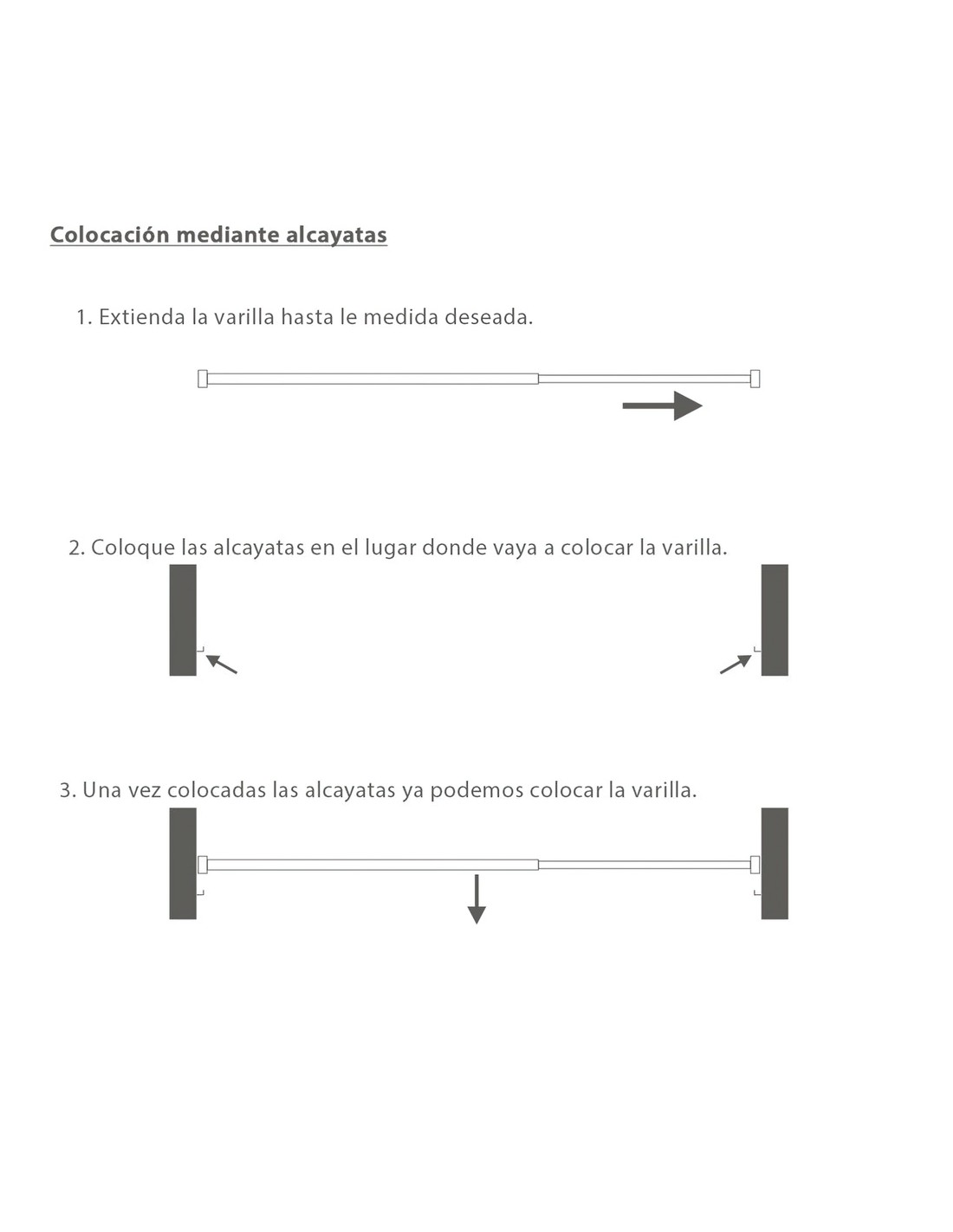 Colocación mediante alcayatas

1. Extienda la varilla hasta le medida deseada.

2. Coloque las alcayatas en el lugar donde vaya a colocar la varilla.

3. Una vez colocadas las alcayatas ya podemos colocar la varilla.