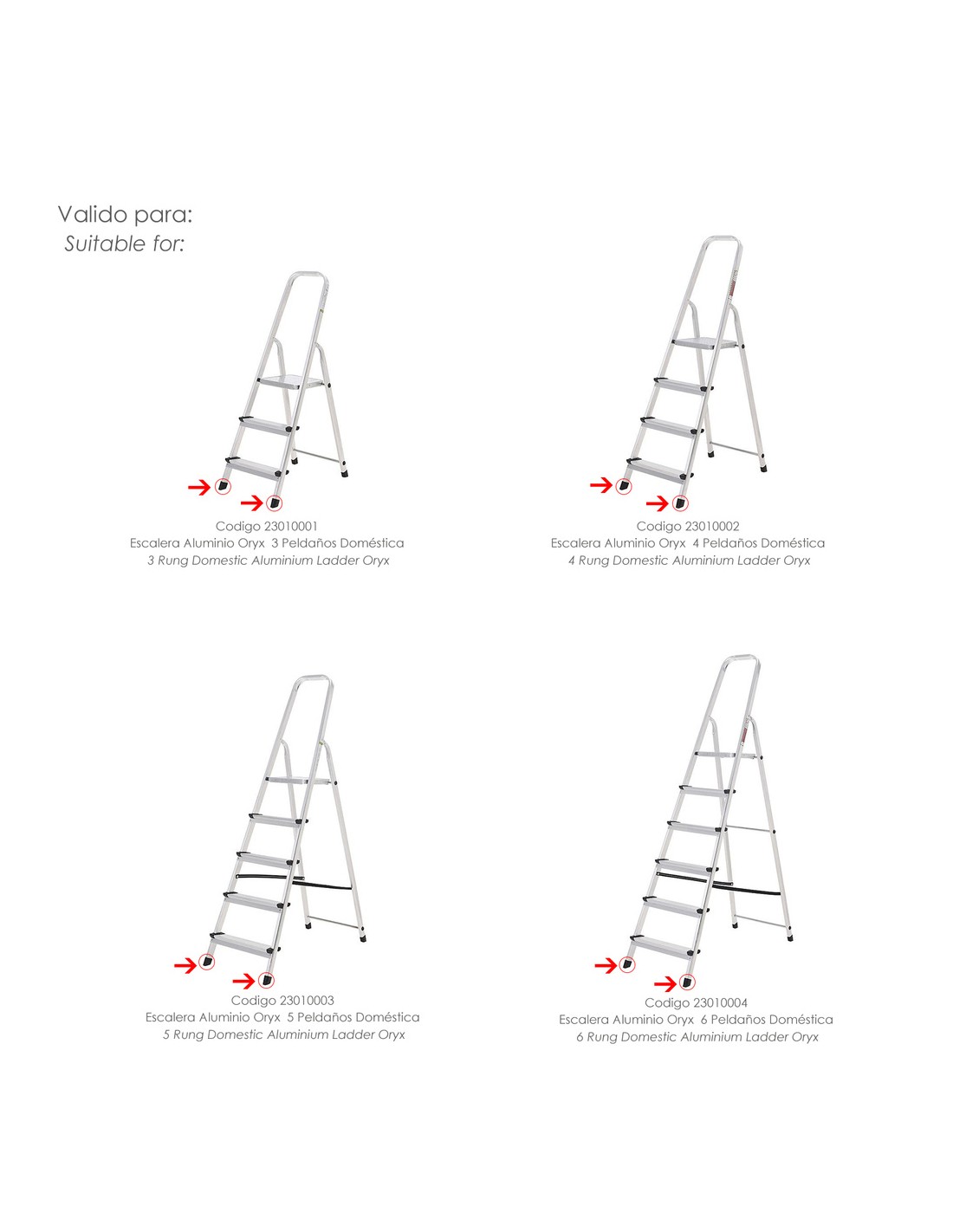 Valido para:
Suitable for:

Codigo 23010001
Escalera Aluminio Oryx 3 Peldaños Doméstica
3 Rung Domestic Aluminium Ladder Oryx

Codigo 23010002
Escalera Aluminio Oryx 4 Peldaños Doméstica
4 Rung Domestic Aluminium Ladder Oryx

Codigo 23010003
Escalera Aluminio Oryx 5 Peldaños Doméstica
5 Rung Domestic Aluminium Ladder Oryx

Codigo 23010004
Escalera Aluminio Oryx 6 Peldaños Doméstica
6 Rung Domestic Aluminium Ladder Oryx