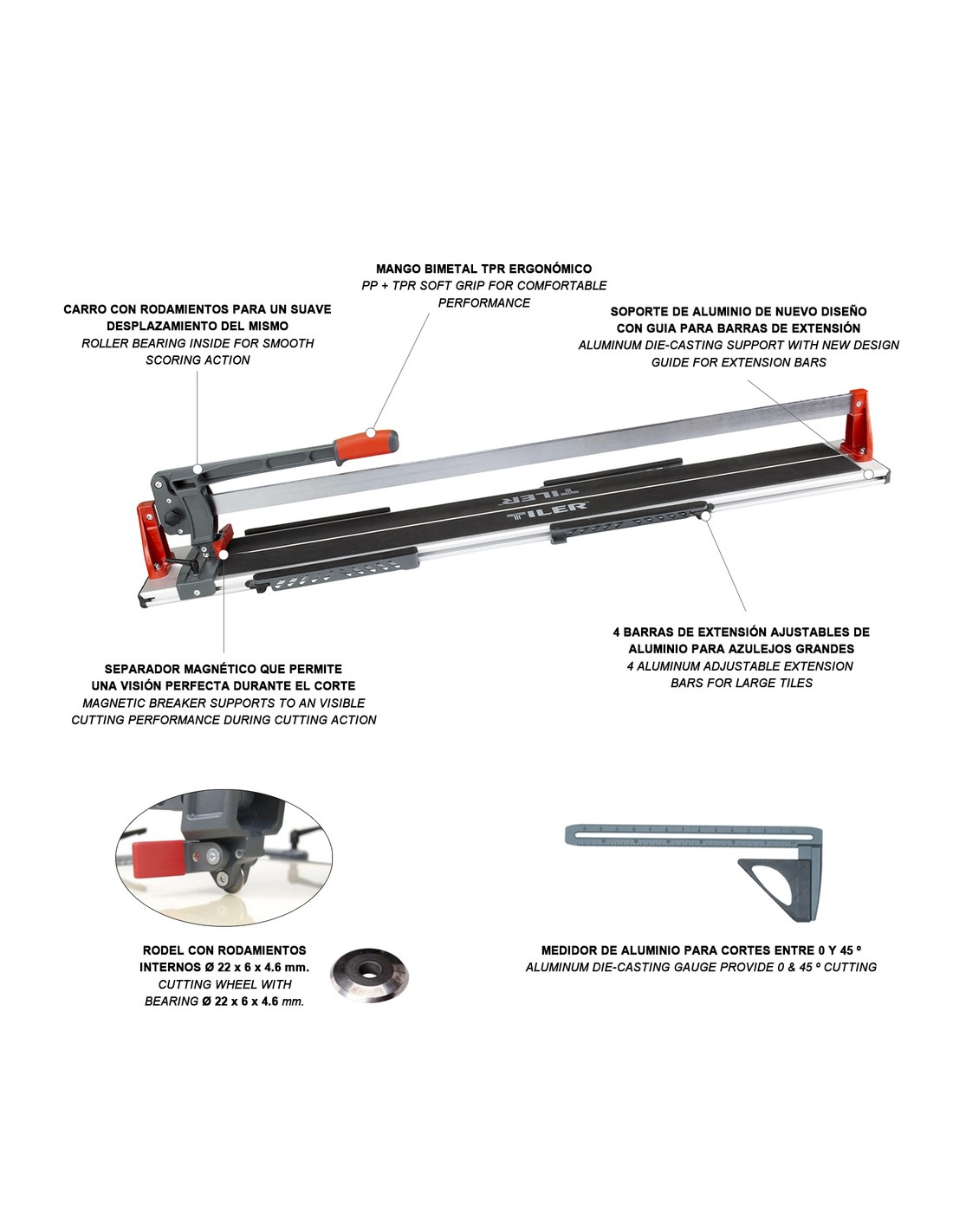 MANGO BIMETAL TPR ERGONÓMICO
PP + TPR SOFT GRIP FOR COMFORTABLE PERFORMANCE

CARRO CON RODAMIENTOS PARA UN SUAVE DESPLAZAMIENTO DEL MISMO
ROLLER BEARING INSIDE FOR SMOOTH SCORING ACTION

SOPORTE DE ALUMINIO DE NUEVO DISEÑO CON GUIA PARA BARRAS DE EXTENSIÓN
ALUMINUM DIE-CASTING SUPPORT WITH NEW DESIGN GUIDE FOR EXTENSION BARS

TILER

TILER

4 BARRAS DE EXTENSIÓN AJUSTABLES DE ALUMINIO PARA AZULEJOS GRANDES
4 ALUMINUM ADJUSTABLE EXTENSION BARS FOR LARGE TILES

SEPARADOR MAGNÉTICO QUE PERMITE UNA VISIÓN PERFECTA DURANTE EL CORTE
MAGNETIC BREAKER SUPPORTS TO AN VISIBLE CUTTING PERFORMANCE DURING CUTTING ACTION

RODEL CON RODAMIENTOS INTERNOS Ø 22 x 6 x 4.6 mm.
CUTTING WHEEL WITH BEARING Ø 22 x 6 x 4.6 mm.

MEDIDOR DE ALUMINIO PARA CORTES ENTRE 0 Y 45 º
ALUMINUM DIE-CASTING GAUGE PROVIDE 0 & 45 º CUTTING